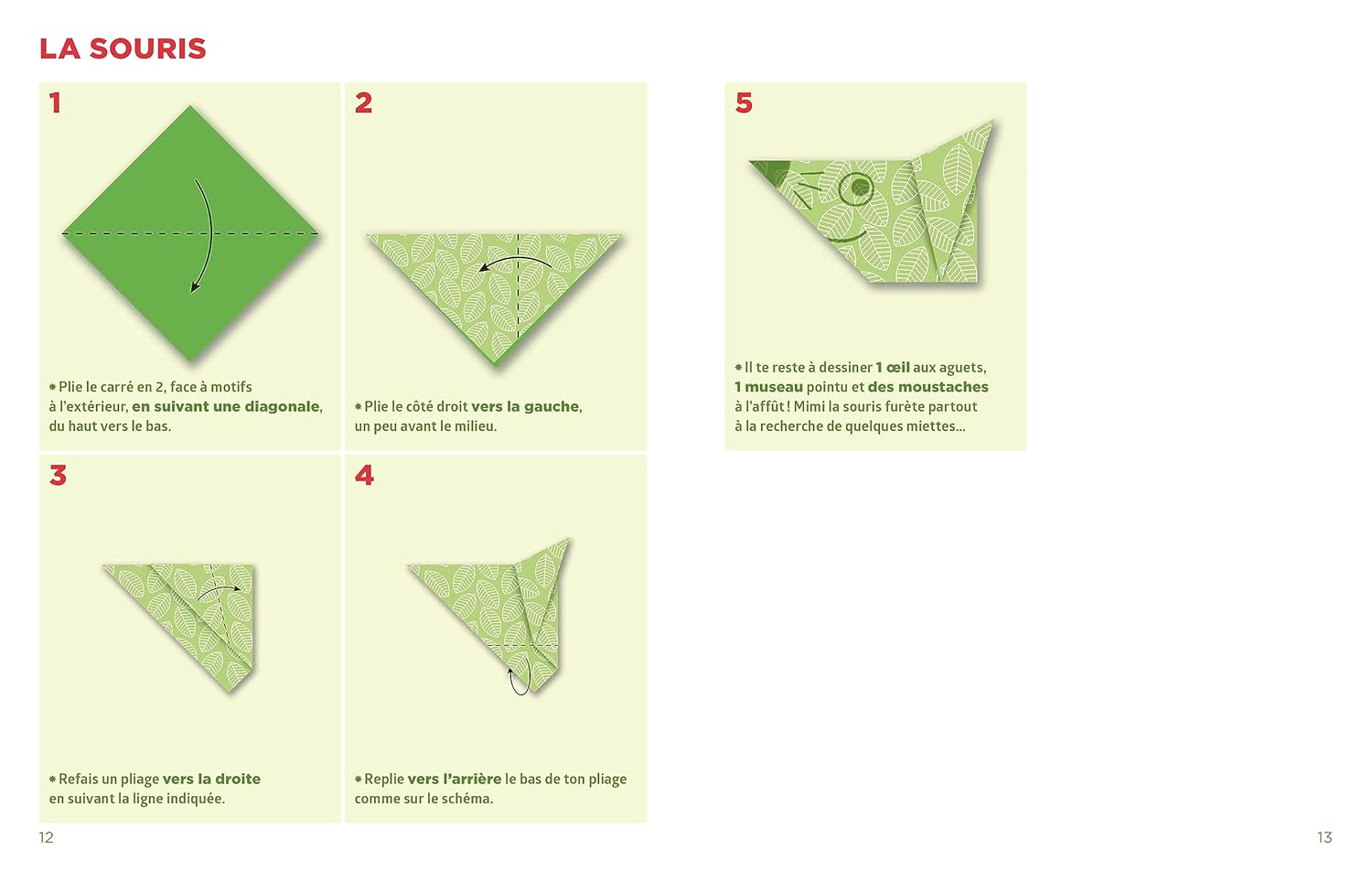 LA SOURIS

1

* Plie le carré en 2, face à motifs à l'extérieur, en suivant une diagonale, du haut vers le bas.

2

* Plie le côté droit vers la gauche, un peu avant le milieu.

3

* Refais un pliage vers la droite en suivant la ligne indiquée.

4

* Replie vers l'arrière le bas de ton pliage comme sur le schéma.

5

* Il te reste à dessiner 1 œil aux aguets, 1 museau pointu et des moustaches à l'affût ! Mimi la souris furète partout à la recherche de quelques miettes...

12

13