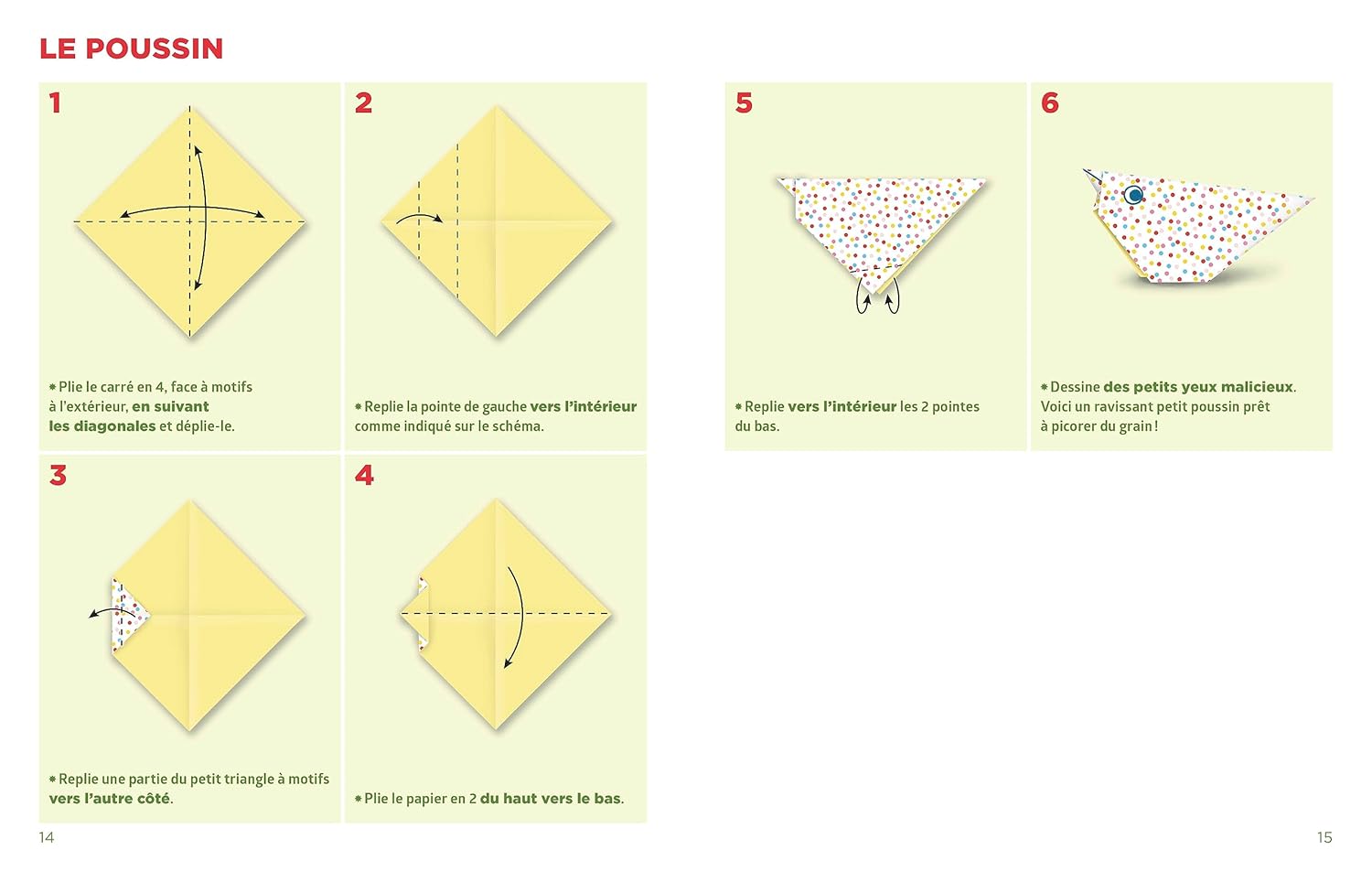 LE POUSSIN

1

* Plie le carré en 4, face à motifs à l'extérieur, en suivant les diagonales et déplie-le.

2

* Replie la pointe de gauche vers l'intérieur comme indiqué sur le schéma.

3

* Replie une partie du petit triangle à motifs vers l'autre côté.

4

* Plie le papier en 2 du haut vers le bas.

14

5

* Replie vers l'intérieur les 2 pointes du bas.

6

* Dessine des petits yeux malicieux. Voici un ravissant petit poussin prêt à picorer du grain !

15