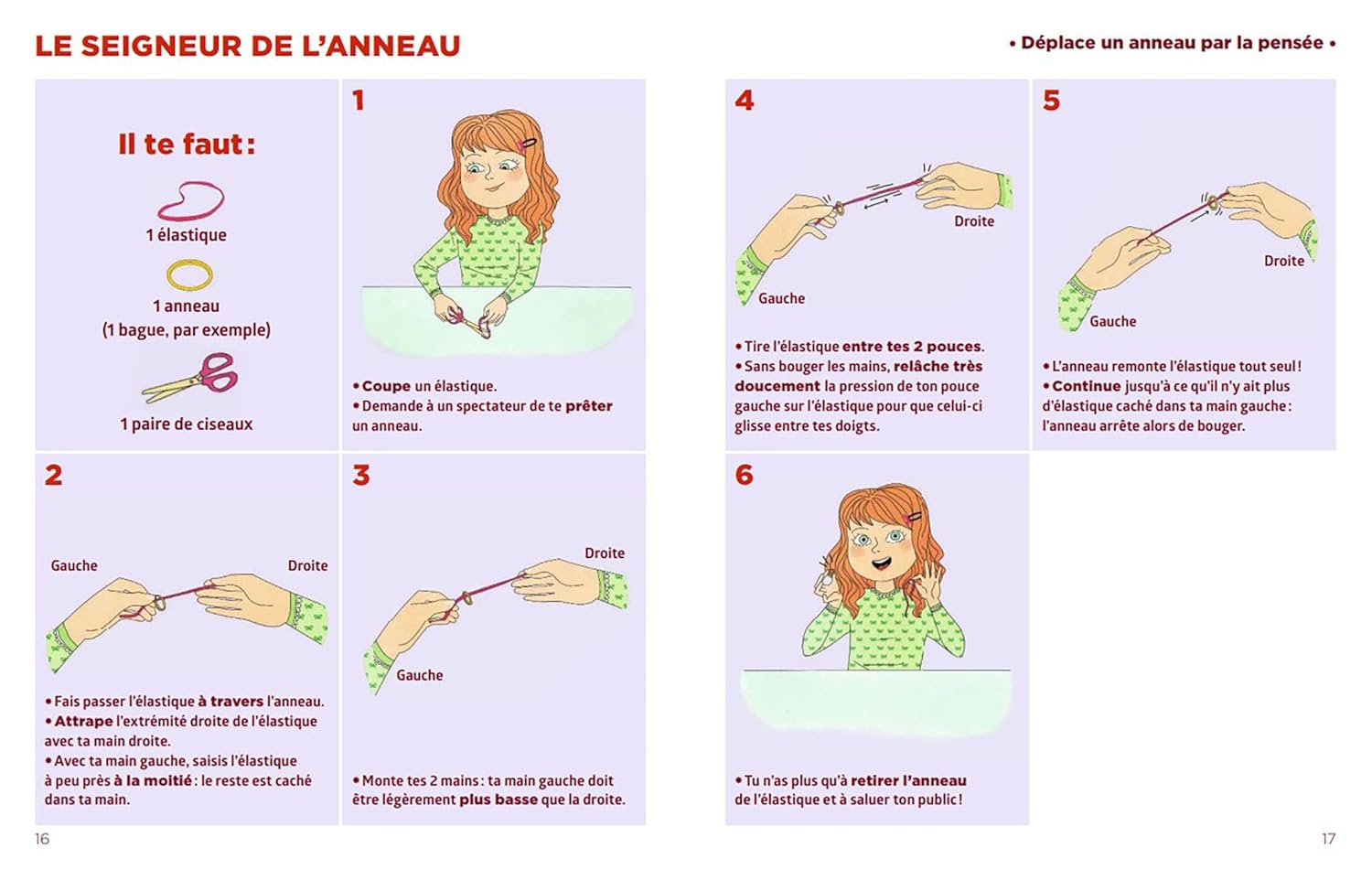 LE SEIGNEUR DE L'ANNEAU

• Déplace un anneau par la pensée •

Il te faut :

1 élastique

1 anneau
(1 bague, par exemple)

1 paire de ciseaux

1

• Coupe un élastique.
• Demande à un spectateur de te prêter un anneau.

2

Gauche

Droite

• Fais passer l'élastique à travers l'anneau.
• Attrape l'extrémité droite de l'élastique avec ta main droite.
• Avec ta main gauche, saisis l'élastique à peu près à la moitié : le reste est caché dans ta main.

3

Droite

Gauche

• Monte tes 2 mains : ta main gauche doit être légèrement plus basse que la droite.

16

4

Droite

Gauche

• Tire l'élastique entre tes 2 pouces.
• Sans bouger les mains, relâche très doucement la pression de ton pouce gauche sur l'élastique pour que celui-ci glisse entre tes doigts.

5

Droite

Gauche

• L'anneau remonte l'élastique tout seul !
• Continue jusqu'à ce qu'il n'y ait plus d'élastique caché dans ta main gauche : l'anneau arrête alors de bouger.

6

• Tu n'as plus qu'à retirer l'anneau de l'élastique et à saluer ton public !

17