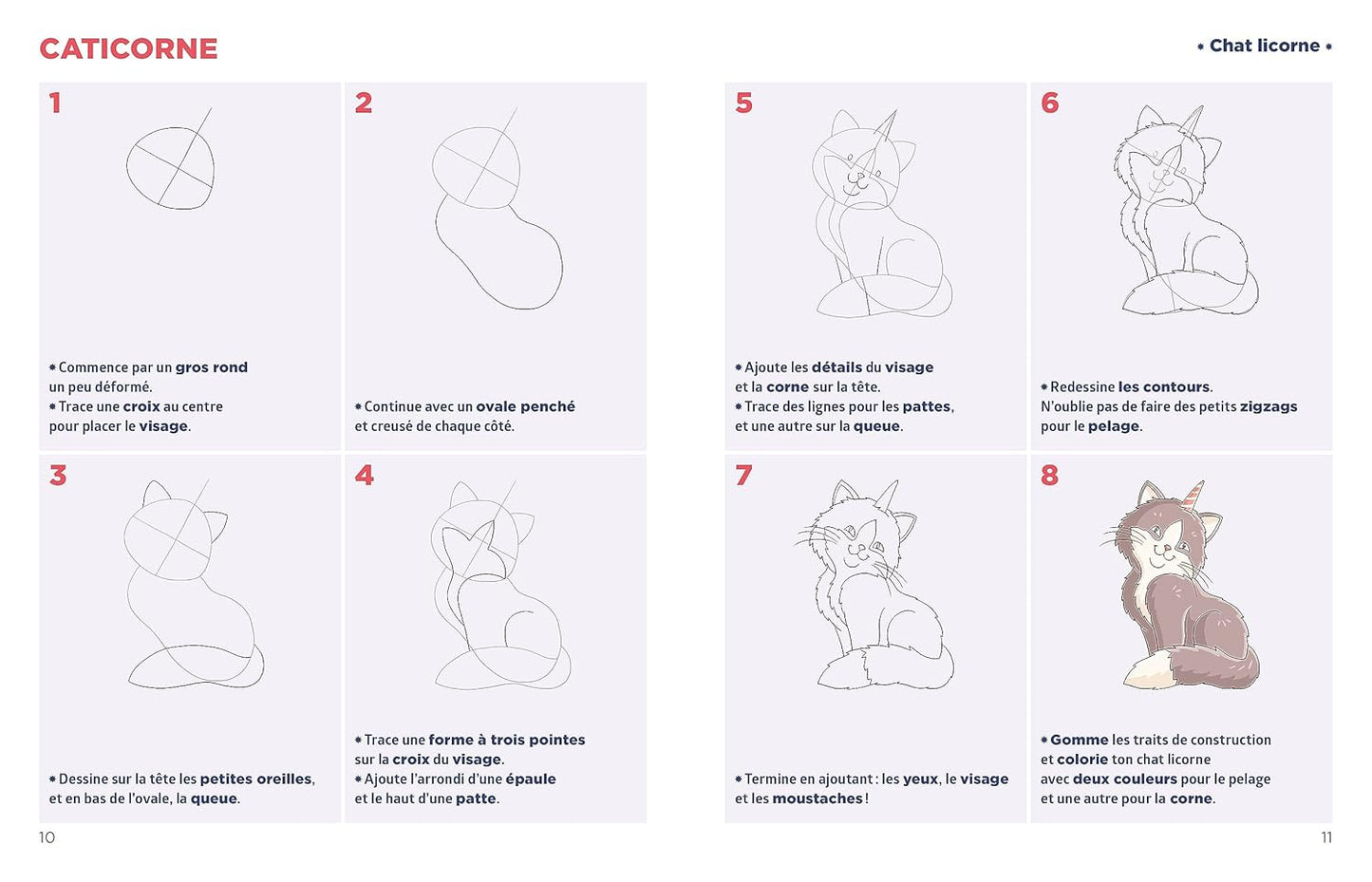 CATICORNE

1

* Commence par un gros rond un peu déformé.
* Trace une croix au centre pour placer le visage.

2

* Continue avec un ovale penché et creusé de chaque côté.

3

* Dessine sur la tête les petites oreilles, et en bas de l'ovale, la queue.

4

* Trace une forme à trois pointes sur la croix du visage.
* Ajoute l'arrondi d'une épaule et le haut d'une patte.

10

* Chat licorne *

5

* Ajoute les détails du visage et la corne sur la tête.
* Trace des lignes pour les pattes, et une autre sur la queue.

6

* Redessine les contours. N'oublie pas de faire des petits zigzags pour le pelage.

7

* Termine en ajoutant : les yeux, le visage et les moustaches !

8

* Gomme les traits de construction et colorie ton chat licorne avec deux couleurs pour le pelage et une autre pour la corne.

11