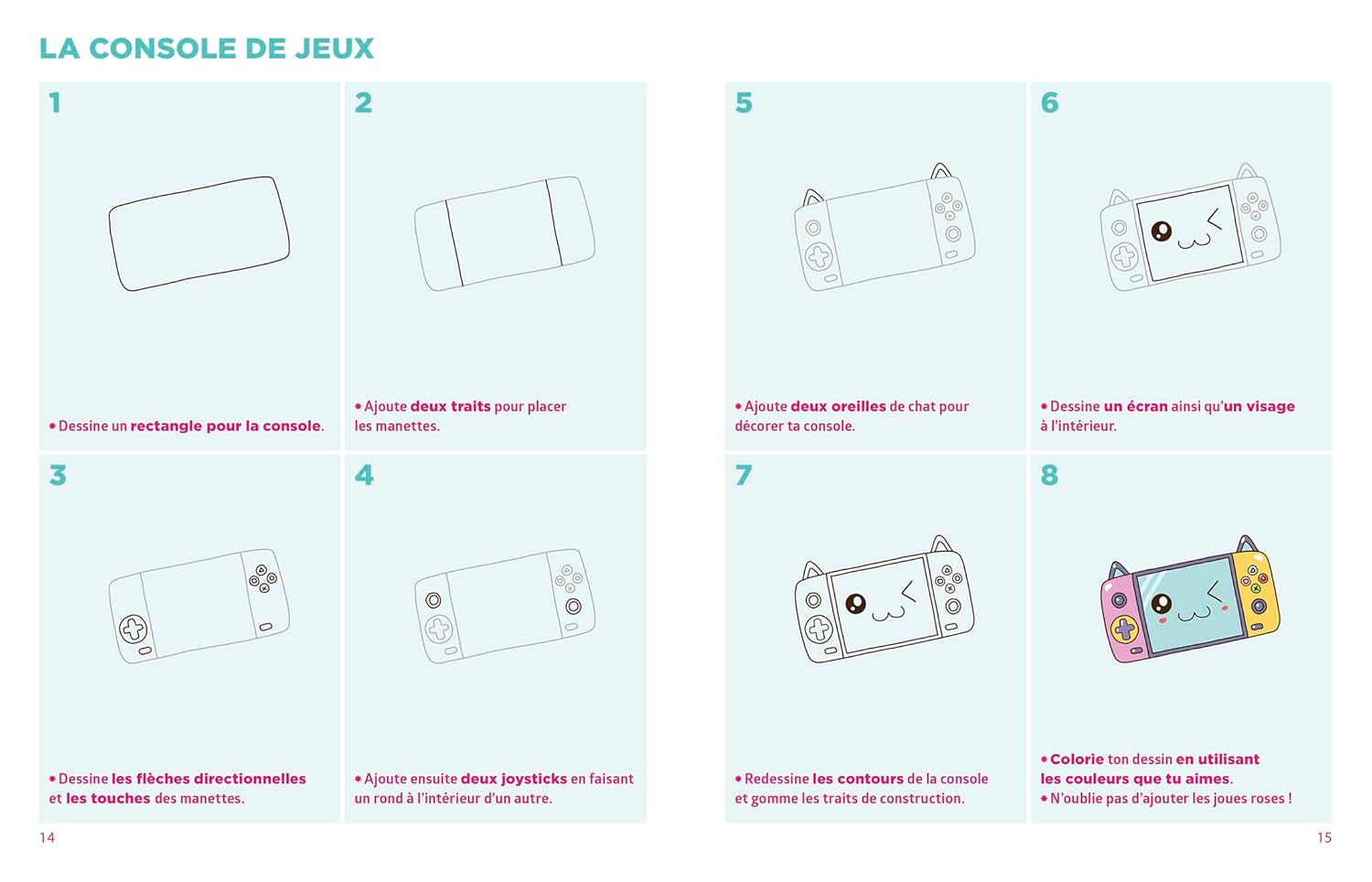 LA CONSOLE DE JEUX

1

* Dessine un rectangle pour la console.

2

* Ajoute deux traits pour placer les manettes.

3

* Dessine les flèches directionnelles et les touches des manettes.

4

* Ajoute ensuite deux joysticks en faisant un rond à l'intérieur d'un autre.

14

5

* Ajoute deux oreilles de chat pour décorer ta console.

6

* Dessine un écran ainsi qu'un visage à l'intérieur.

7

* Redessine les contours de la console et gomme les traits de construction.

8

* Colorie ton dessin en utilisant les couleurs que tu aimes.
* N'oublie pas d'ajouter les joues roses !

15