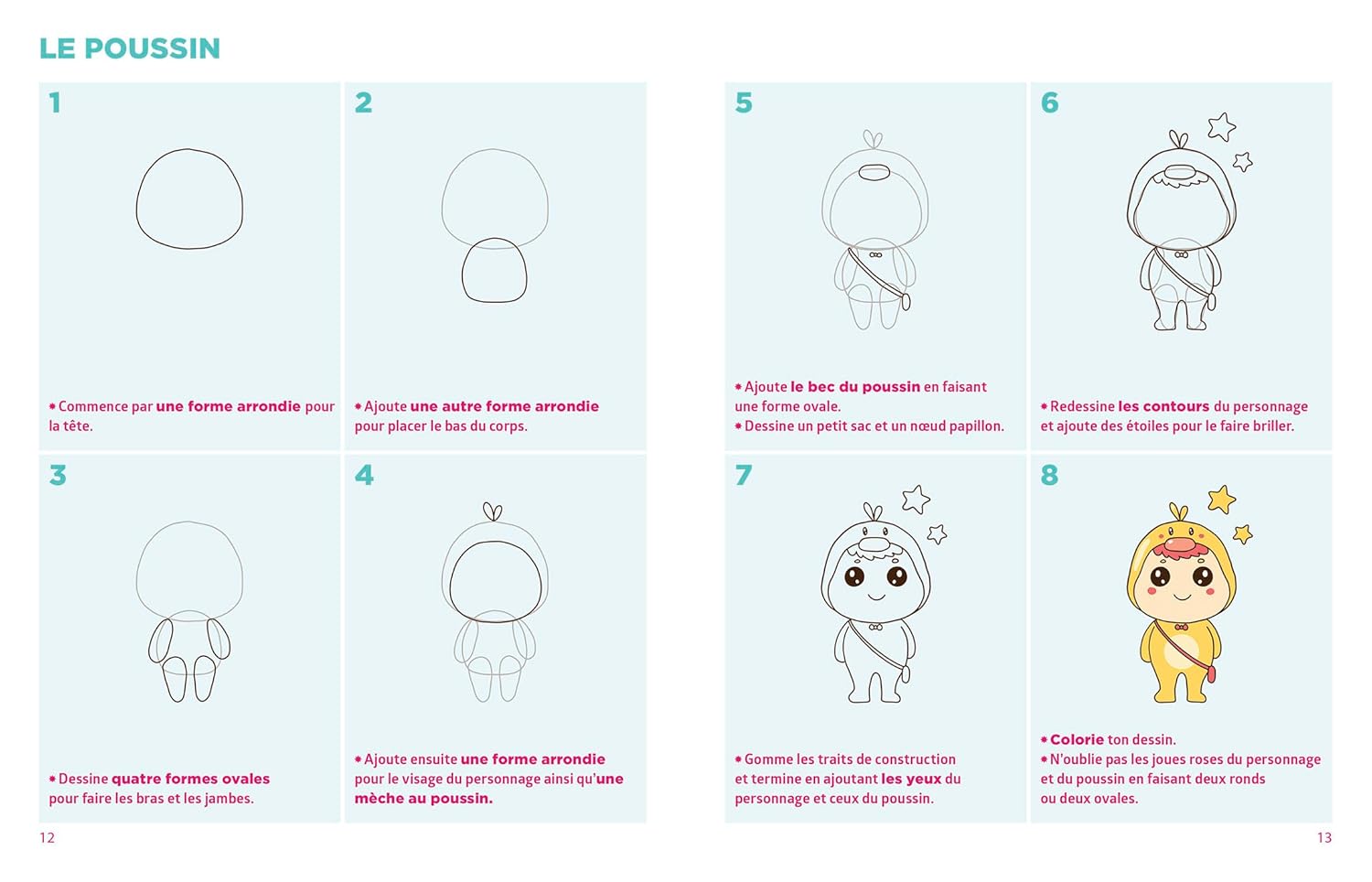 LE POUSSIN

1

* Commence par une forme arrondie pour la tête.

2

* Ajoute une autre forme arrondie pour placer le bas du corps.

3

* Dessine quatre formes ovales pour faire les bras et les jambes.

4

* Ajoute ensuite une forme arrondie pour le visage du personnage ainsi qu'une mèche au poussin.

12

5

* Ajoute le bec du poussin en faisant une forme ovale.
* Dessine un petit sac et un nœud papillon.

6

* Redessine les contours du personnage et ajoute des étoiles pour le faire briller.

7

* Gomme les traits de construction et termine en ajoutant les yeux du personnage et ceux du poussin.

8

* Colorie ton dessin.
* N'oublie pas les joues roses du personnage et du poussin en faisant deux ronds ou deux ovales.

13