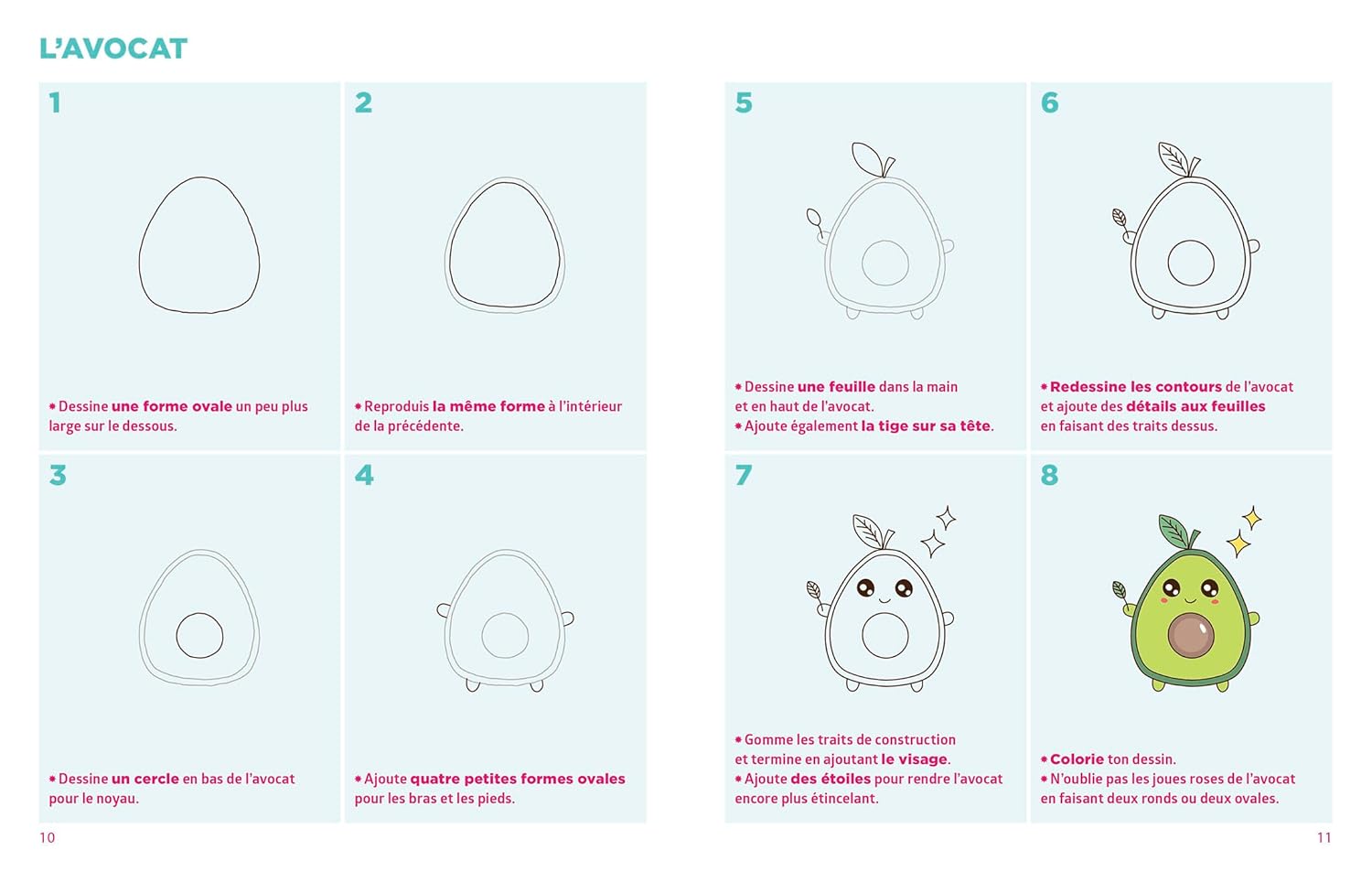 L'AVOCAT

1

* Dessine une forme ovale un peu plus large sur le dessous.

2

* Reproduis la même forme à l'intérieur de la précédente.

3

* Dessine un cercle en bas de l'avocat pour le noyau.

4

* Ajoute quatre petites formes ovales pour les bras et les pieds.

10

5

* Dessine une feuille dans la main et en haut de l'avocat.
* Ajoute également la tige sur sa tête.

6

* Redessine les contours de l'avocat et ajoute des détails aux feuilles en faisant des traits dessus.

7

* Gomme les traits de construction et termine en ajoutant le visage.
* Ajoute des étoiles pour rendre l'avocat encore plus étincelant.

8

* Colorie ton dessin.
* N'oublie pas les joues roses de l'avocat en faisant deux ronds ou deux ovales.

11