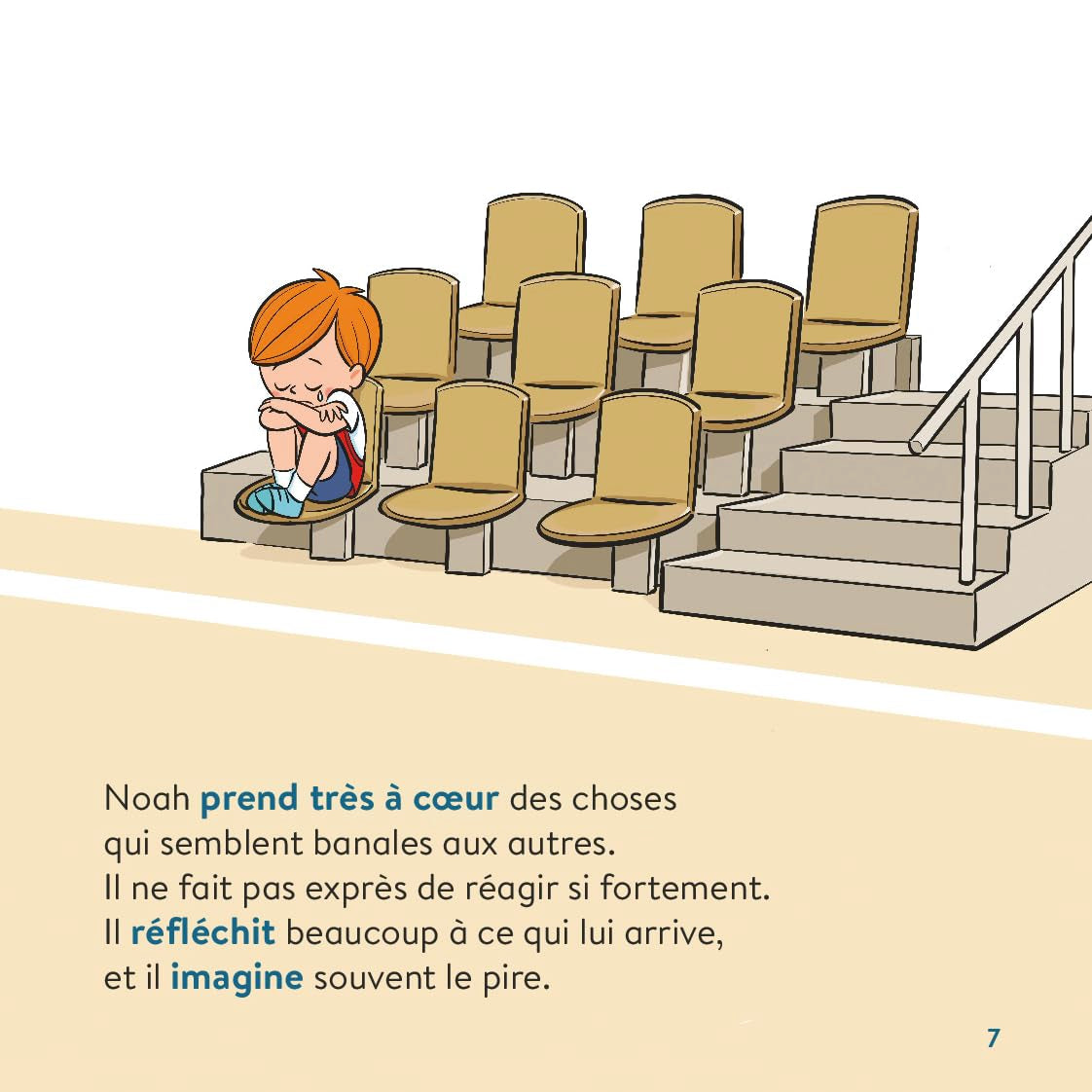 Noah prend très à cœur des choses qui semblent banales aux autres. Il ne fait pas exprès de réagir si fortement. Il réfléchit beaucoup à ce qui lui arrive, et il imagine souvent le pire.

7