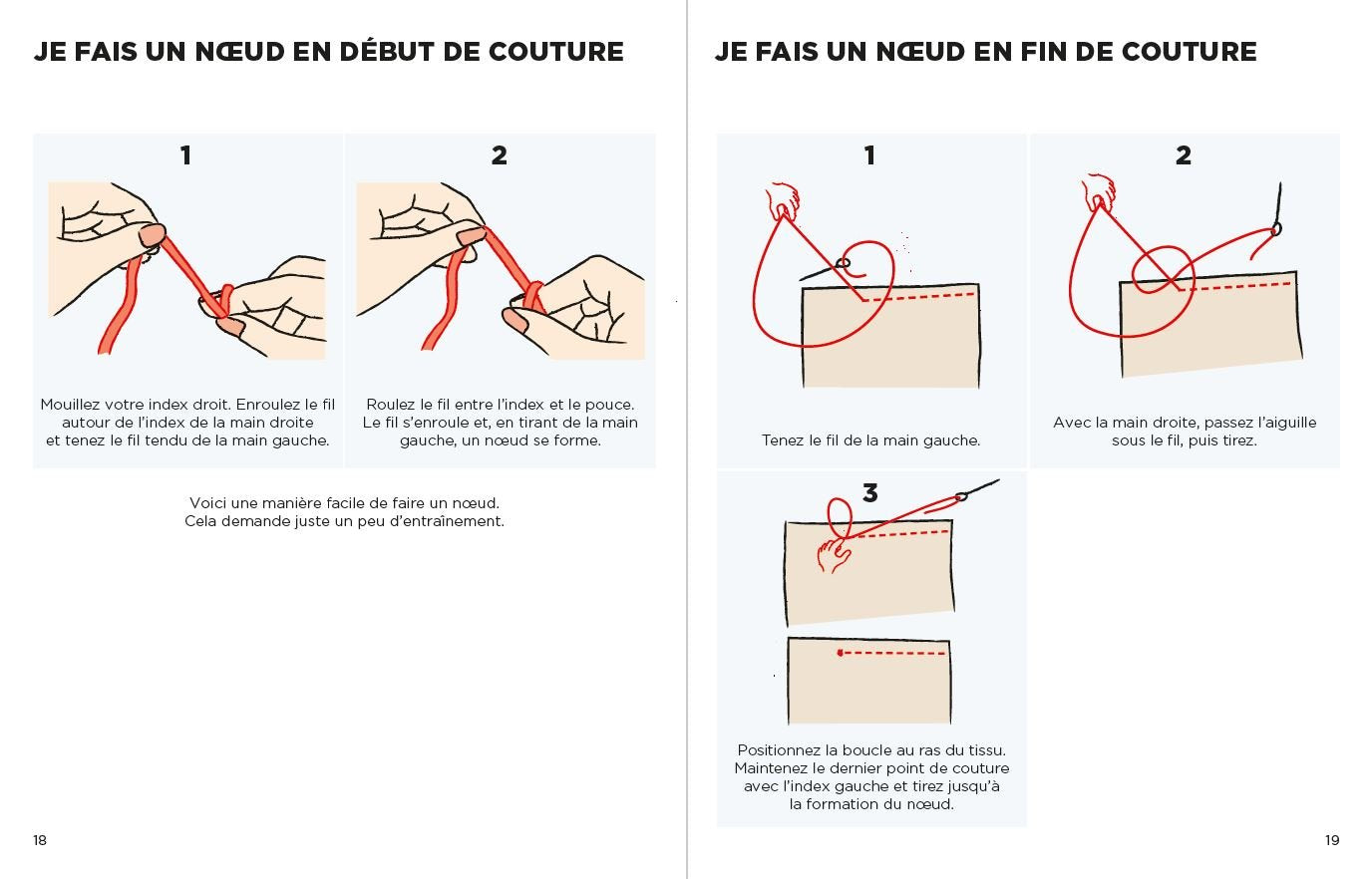 JE FAIS UN NŒUD EN DÉBUT DE COUTURE

1

Mouillez votre index droit. Enroulez le fil autour de l'index de la main droite et tenez le fil tendu de la main gauche.

2

Roulez le fil entre l'index et le pouce. Le fil s'enroule et, en tirant de la main gauche, un nœud se forme.

Voici une manière facile de faire un nœud. Cela demande juste un peu d'entraînement.

18

JE FAIS UN NŒUD EN FIN DE COUTURE

1

Tenez le fil de la main gauche.

2

Avec la main droite, passez l'aiguille sous le fil, puis tirez.

3

Positionnez la boucle au ras du tissu. Maintenez le dernier point de couture avec l'index gauche et tirez jusqu'à la formation du nœud.

19