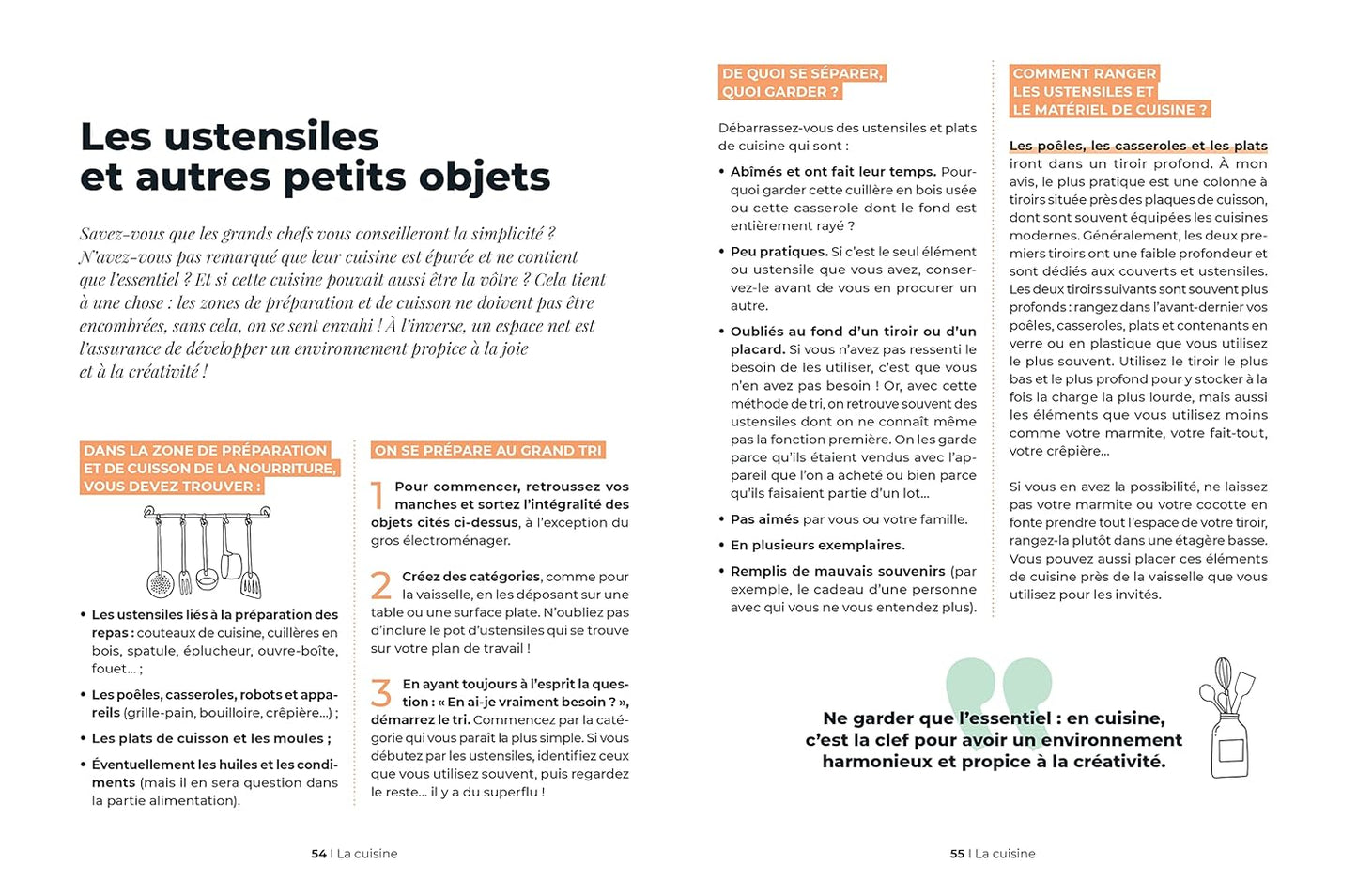 Les ustensiles et autres petits objets

Savez-vous que les grands chefs vous conseilleront la simplicité ? N'avez-vous pas remarqué que leur cuisine est épurée et ne contient que l'essentiel ? Et si cette cuisine pouvait aussi être la vôtre ? Cela tient à une chose : les zones de préparation et de cuisson ne doivent pas être encombrées, sans cela, on se sent envahi ! À l'inverse, un espace net est l'assurance de développer un environnement propice à la joie et à la créativité !

DANS LA ZONE DE PRÉPARATION ET DE CUISSON DE LA NOURRITURE, VOUS DEVEZ TROUVER :

• Les ustensiles liés à la préparation des repas : couteaux de cuisine, cuillères en bois, spatule, éplucheur, ouvre-boîte, fouet... ;

• Les poêles, casseroles, robots et appareils (grille-pain, bouilloire, crêpière...) ;

• Les plats de cuisson et les moules ;

• Éventuellement les huiles et les condiments (mais il en sera question dans la partie alimentation).

ON SE PRÉPARE AU GRAND TRI

1 Pour commencer, retroussez vos manches et sortez l'intégralité des objets cités ci-dessus, à l'exception du gros électroménager.

2 Créez des catégories, comme pour la vaisselle, en les déposant sur une table ou une surface plate. N'oubliez pas d'inclure le pot d'ustensiles qui se trouve sur votre plan de travail !

3 En ayant toujours à l'esprit la question : « En ai-je vraiment besoin ? », démarrez le tri. Commencez par la catégorie qui vous paraît la plus simple. Si vous débutez par les ustensiles, identifiez ceux que vous utilisez souvent, puis regardez le reste... il y a du superflu !

54 | La cuisine

DE QUOI SE SÉPARER, QUOI GARDER ?

Débarrassez-vous des ustensiles et plats de cuisine qui sont :

• Abîmés et ont fait leur temps. Pourquoi garder cette cuillère en bois usée ou cette casserole dont le fond est entièrement rayé ?

• Peu pratiques. Si c'est le seul élément ou ustensile que vous avez, conservez-le avant de vous en procurer un autre.

• Oubliés au fond d'un tiroir ou d'un placard. Si vous n'avez pas ressenti le besoin de les utiliser, c'est que vous n'en avez pas besoin ! Or, avec cette méthode de tri, on retrouve souvent des ustensiles dont on ne connaît même pas la fonction première. On les garde parce qu'ils étaient vendus avec l'appareil que l'on a acheté ou bien parce qu'ils faisaient partie d'un lot...

• Pas aimés par vous ou votre famille.

• En plusieurs exemplaires.

• Remplis de mauvais souvenirs (par exemple, le cadeau d'une personne avec qui vous ne vous entendez plus).

COMMENT RANGER LES USTENSILES ET LE MATÉRIEL DE CUISINE ?

Les poêles, les casseroles et les plats iront dans un tiroir profond. À mon avis, le plus pratique est une colonne à tiroirs située près des plaques de cuisson, dont sont souvent équipées les cuisines modernes. Généralement, les deux premiers tiroirs ont une faible profondeur et sont dédiés aux couverts et ustensiles. Les deux tiroirs suivants sont souvent plus profonds : rangez dans l'avant-dernier vos poêles, casseroles, plats et contenants en verre ou en plastique que vous utilisez le plus souvent. Utilisez le tiroir le plus bas et le plus profond pour y stocker à la fois la charge la plus lourde, mais aussi les éléments que vous utilisez moins comme votre marmite, votre fait-tout, votre crêpière...

Si vous en avez la possibilité, ne laissez pas votre marmite ou votre cocotte en fonte prendre tout l'espace de votre tiroir, rangez-la plutôt dans une étagère basse. Vous pouvez aussi placer ces éléments de cuisine près de la vaisselle que vous utilisez pour les invités.

Ne garder que l'essentiel : en cuisine, c'est la clef pour avoir un environnement harmonieux et propice à la créativité.

55 | La cuisine