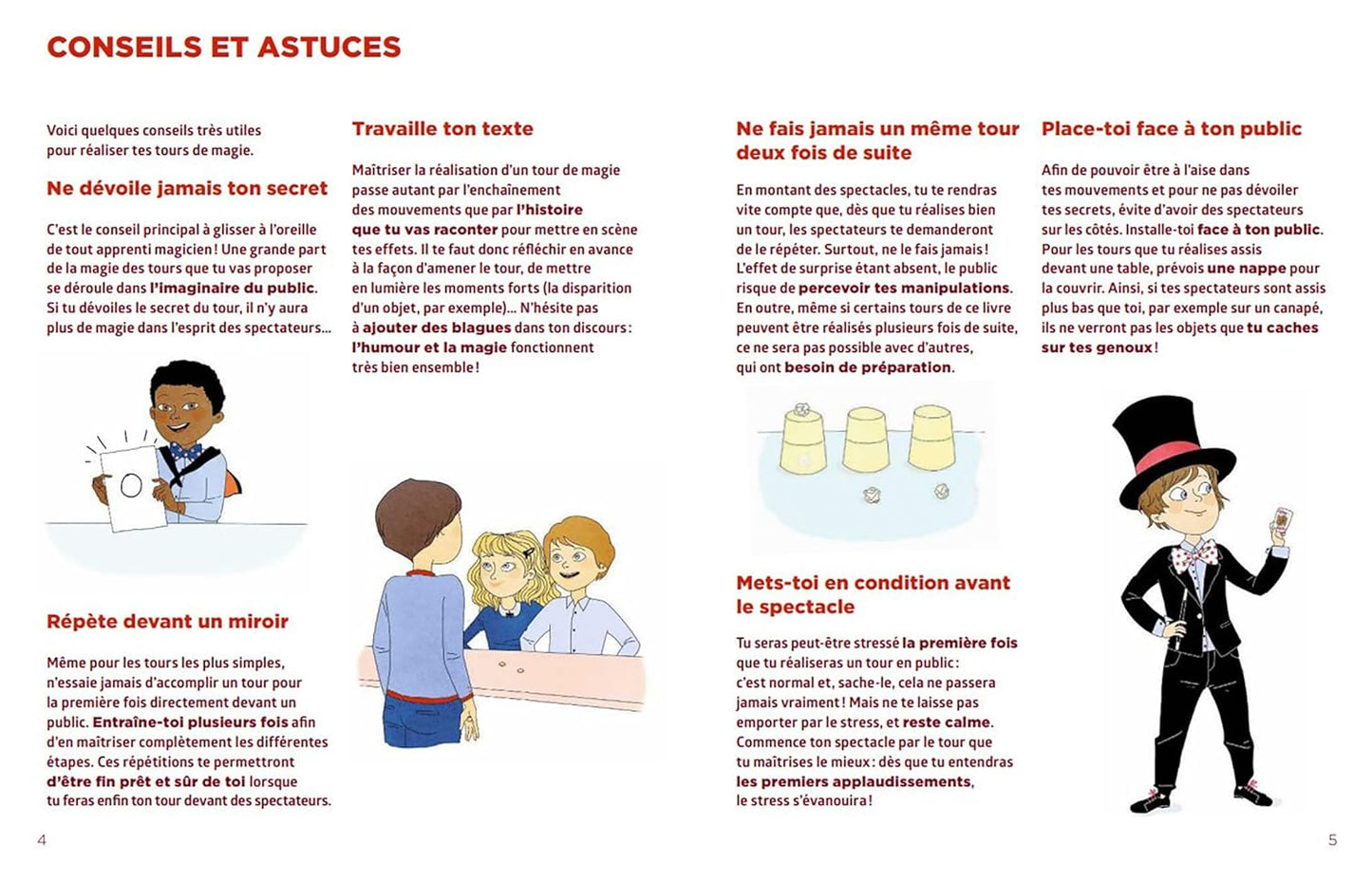 CONSEILS ET ASTUCES

Voici quelques conseils très utiles pour réaliser tes tours de magie.

Ne dévoile jamais ton secret

C'est le conseil principal à glisser à l'oreille de tout apprenti magicien ! Une grande part de la magie des tours que tu vas proposer se déroule dans l'imaginaire du public. Si tu dévoiles le secret du tour, il n'y aura plus de magie dans l'esprit des spectateurs…

Répète devant un miroir

Même pour les tours les plus simples, n'essaie jamais d'accomplir un tour pour la première fois directement devant un public. Entraîne-toi plusieurs fois afin d'en maîtriser complètement les différentes étapes. Ces répétitions te permettront d'être fin prêt et sûr de toi lorsque tu feras enfin ton tour devant des spectateurs.

Travaille ton texte

Maîtriser la réalisation d'un tour de magie passe autant par l'enchaînement des mouvements que par l'histoire que tu vas raconter pour mettre en scène tes effets. Il te faut donc réfléchir en avance à la façon d'amener le tour, de mettre en lumière les moments forts (la disparition d'un objet, par exemple)… N'hésite pas à ajouter des blagues dans ton discours : l'humour et la magie fonctionnent très bien ensemble !

Ne fais jamais un même tour deux fois de suite

En montant des spectacles, tu te rendras vite compte que, dès que tu réalises bien un tour, les spectateurs te demanderont de le répéter. Surtout, ne le fais jamais ! L'effet de surprise étant absent, le public risque de percevoir tes manipulations. En outre, même si certains tours de ce livre peuvent être réalisés plusieurs fois de suite, ce ne sera pas possible avec d'autres, qui ont besoin de préparation.

Mets-toi en condition avant le spectacle

Tu seras peut-être stressé la première fois que tu réaliseras un tour en public : c'est normal et, sache-le, cela ne passera jamais vraiment ! Mais ne te laisse pas emporter par le stress, et reste calme. Commence ton spectacle par le tour que tu maîtrises le mieux : dès que tu entendras les premiers applaudissements, le stress s'évanouira !

Place-toi face à ton public

Afin de pouvoir être à l'aise dans tes mouvements et pour ne pas dévoiler tes secrets, évite d'avoir des spectateurs sur les côtés. Installe-toi face à ton public. Pour les tours que tu réalises assis devant une table, prévois une nappe pour la couvrir. Ainsi, si tes spectateurs sont assis plus bas que toi, par exemple sur un canapé, ils ne verront pas les objets que tu caches sur tes genoux !

4

5