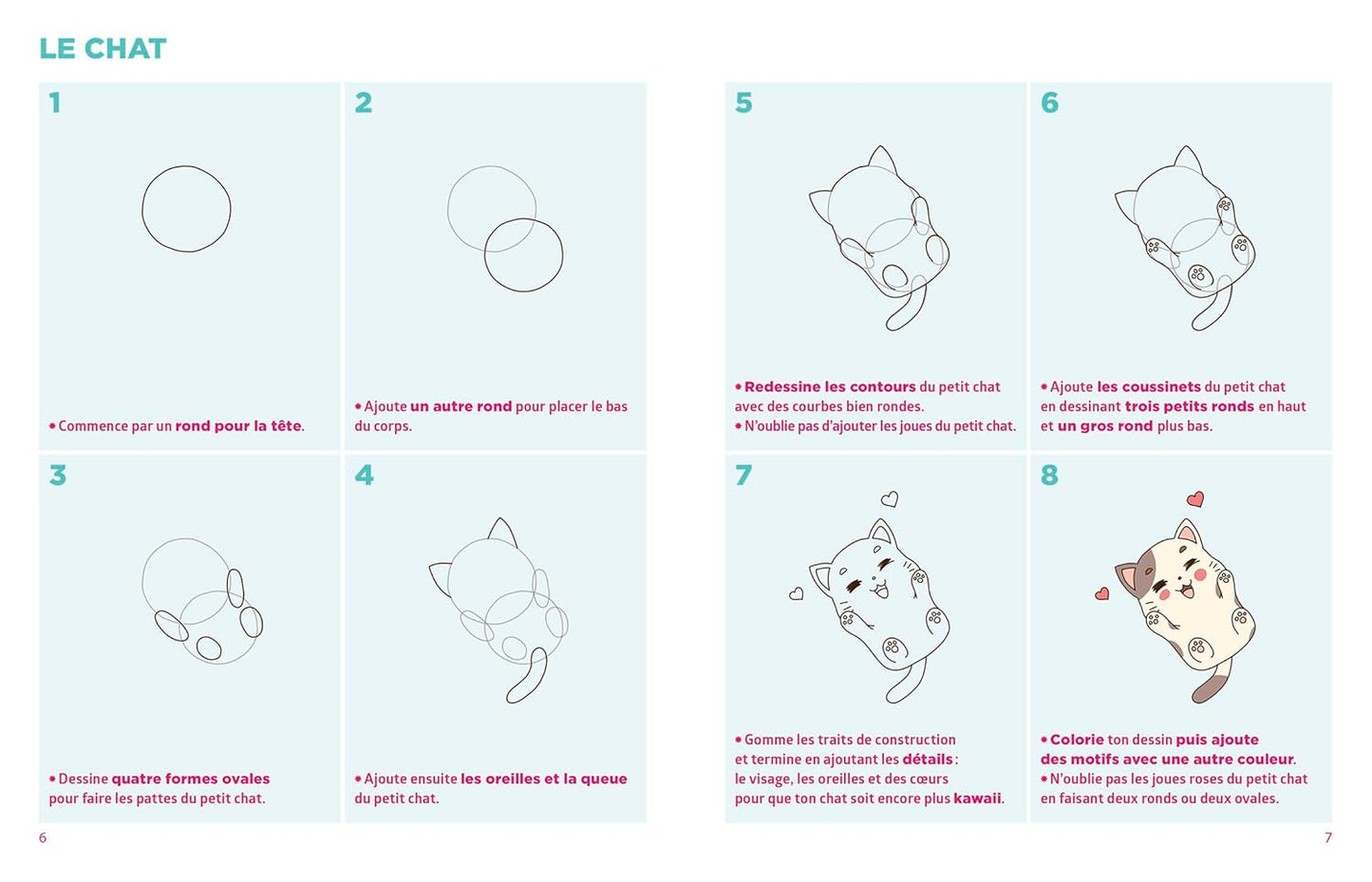 LE CHAT

1

* Commence par un rond pour la tête.

2

* Ajoute un autre rond pour placer le bas du corps.

3

* Dessine quatre formes ovales pour faire les pattes du petit chat.

4

* Ajoute ensuite les oreilles et la queue du petit chat.

6

5

* Redessine les contours du petit chat avec des courbes bien rondes.
* N'oublie pas d'ajouter les joues du petit chat.

6

* Ajoute les coussinets du petit chat en dessinant trois petits ronds en haut et un gros rond plus bas.

7

* Gomme les traits de construction et termine en ajoutant les détails : le visage, les oreilles et des cœurs pour que ton chat soit encore plus kawaii.

8

* Colorie ton dessin puis ajoute des motifs avec une autre couleur.
* N'oublie pas les joues roses du petit chat en faisant deux ronds ou deux ovales.

7