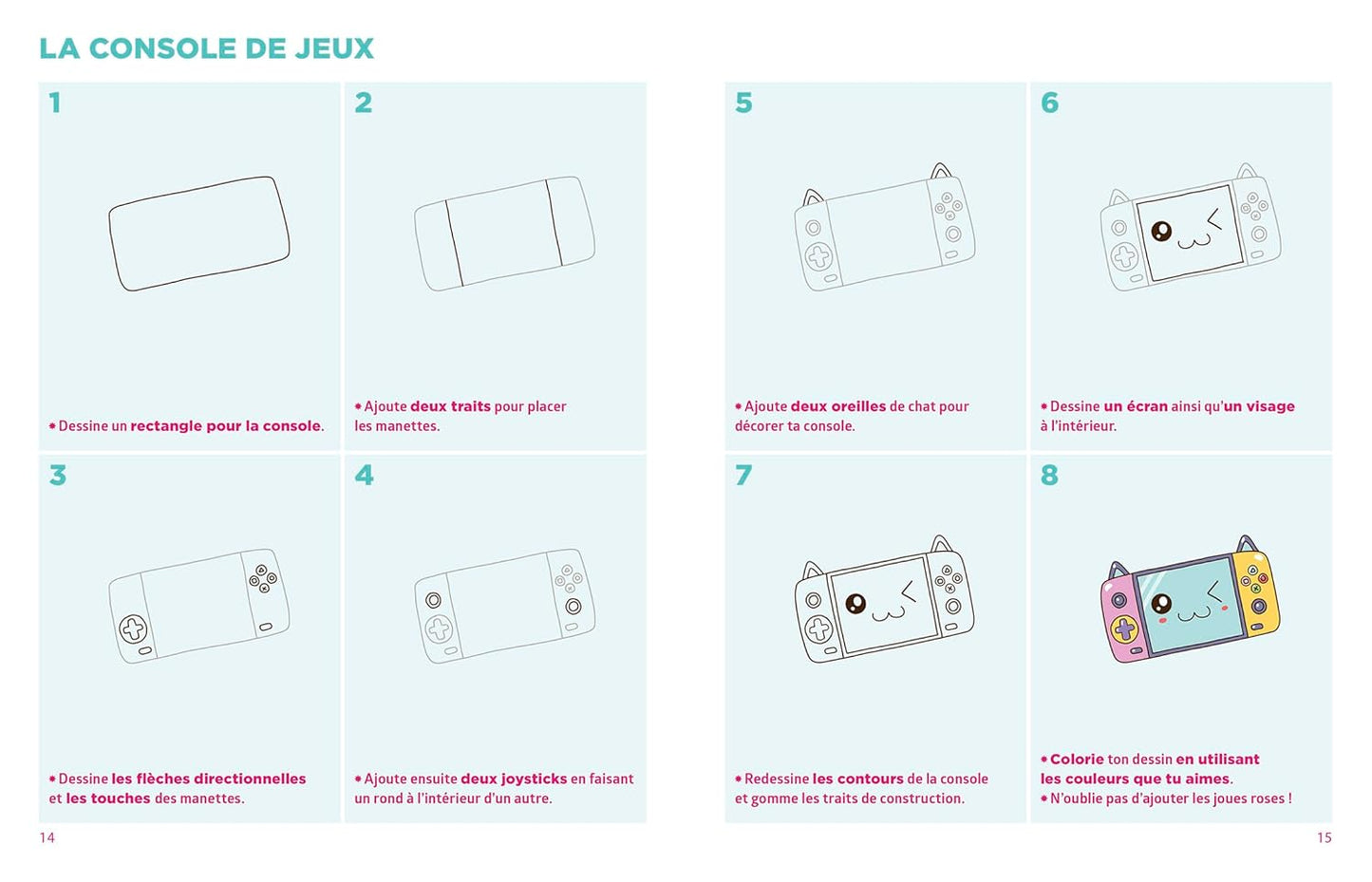 LA CONSOLE DE JEUX

1

* Dessine un rectangle pour la console.

2

* Ajoute deux traits pour placer les manettes.

3

* Dessine les flèches directionnelles et les touches des manettes.

4

* Ajoute ensuite deux joysticks en faisant un rond à l'intérieur d'un autre.

14

5

* Ajoute deux oreilles de chat pour décorer ta console.

6

* Dessine un écran ainsi qu'un visage à l'intérieur.

7

* Redessine les contours de la console et gomme les traits de construction.

8

* Colorie ton dessin en utilisant les couleurs que tu aimes.
* N'oublie pas d'ajouter les joues roses !

15