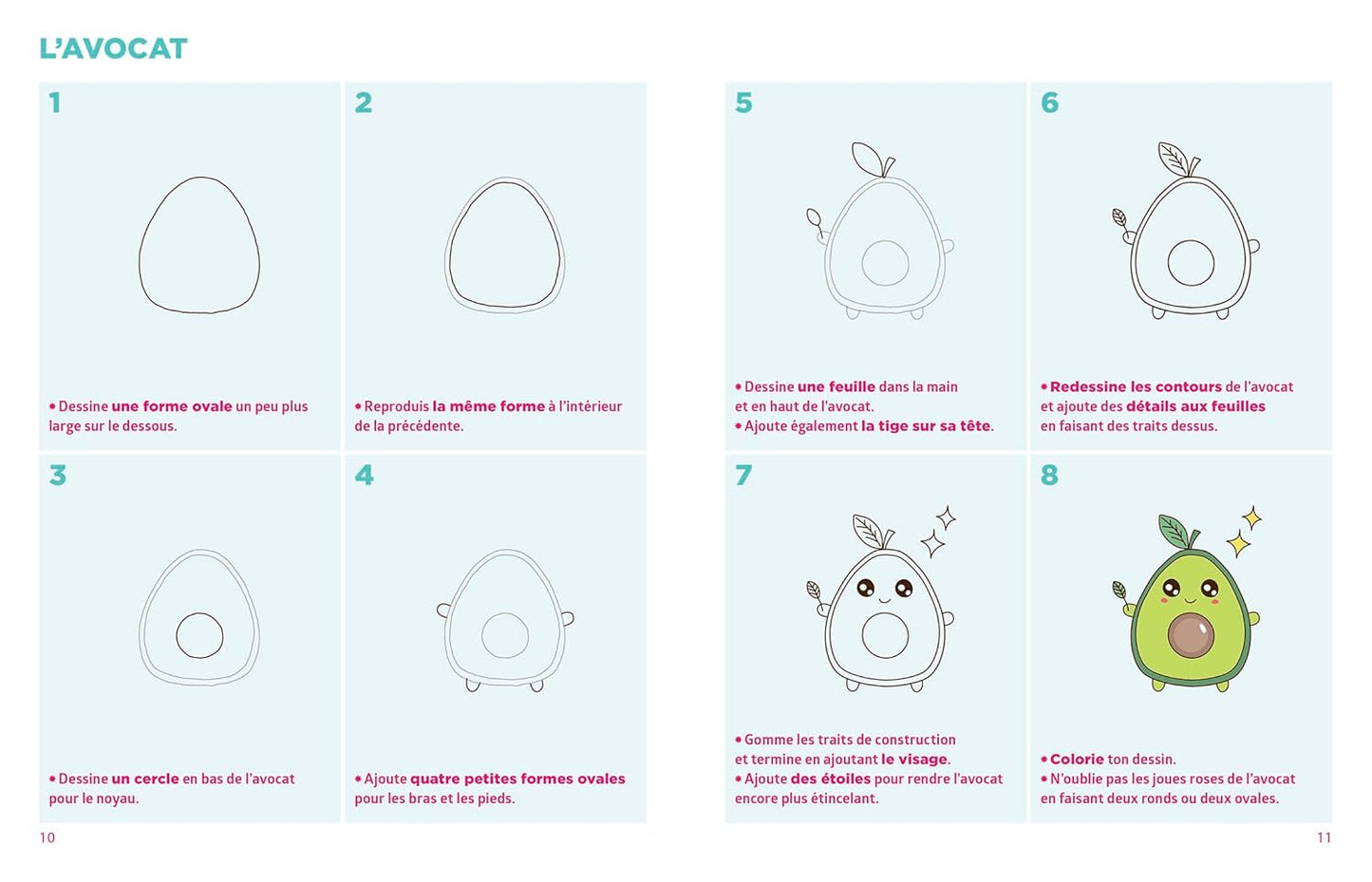 L'AVOCAT

1

* Dessine une forme ovale un peu plus large sur le dessous.

2

* Reproduis la même forme à l'intérieur de la précédente.

3

* Dessine un cercle en bas de l'avocat pour le noyau.

4

* Ajoute quatre petites formes ovales pour les bras et les pieds.

10

5

* Dessine une feuille dans la main et en haut de l'avocat.
* Ajoute également la tige sur sa tête.

6

* Redessine les contours de l'avocat et ajoute des détails aux feuilles en faisant des traits dessus.

7

* Gomme les traits de construction et termine en ajoutant le visage.
* Ajoute des étoiles pour rendre l'avocat encore plus étincelant.

8

* Colorie ton dessin.
* N'oublie pas les joues roses de l'avocat en faisant deux ronds ou deux ovales.

11