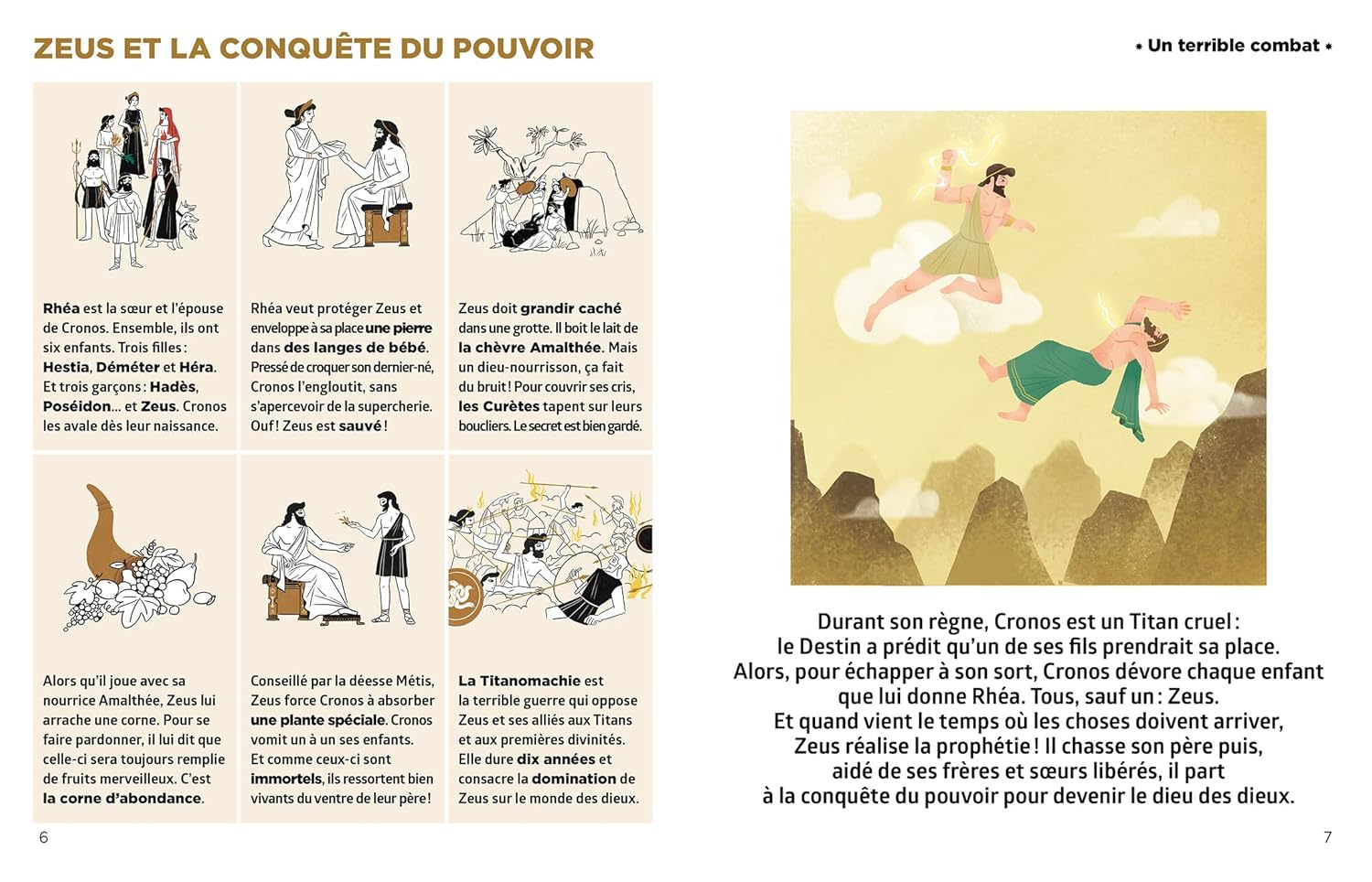 ZEUS ET LA CONQUÊTE DU POUVOIR

Rhéa est la sœur et l'épouse de Cronos. Ensemble, ils ont six enfants. Trois filles : Hestia, Déméter et Héra. Et trois garçons : Hadès, Poséidon… et Zeus. Cronos les avale dès leur naissance.

Rhéa veut protéger Zeus et enveloppe à sa place une pierre dans des langes de bébé. Pressé de croquer son dernier-né, Cronos l'engloutit, sans s'apercevoir de la supercherie. Ouf ! Zeus est sauvé !

Zeus doit grandir caché dans une grotte. Il boit le lait de la chèvre Amalthée. Mais un dieu-nourrisson, ça fait du bruit ! Pour couvrir ses cris, les Curètes tapent sur leurs boucliers. Le secret est bien gardé.

Alors qu'il joue avec sa nourrice Amalthée, Zeus lui arrache une corne. Pour se faire pardonner, il lui dit que celle-ci sera toujours remplie de fruits merveilleux. C'est la corne d'abondance.

Conseillé par la déesse Métis, Zeus force Cronos à absorber une plante spéciale. Cronos vomit un à un ses enfants. Et comme ceux-ci sont immortels, ils ressortent bien vivants du ventre de leur père !

La Titanomachie est la terrible guerre qui oppose Zeus et ses alliés aux Titans et aux premières divinités. Elle dure dix années et consacre la domination de Zeus sur le monde des dieux.

6

* Un terrible combat *

Durant son règne, Cronos est un Titan cruel : le Destin a prédit qu'un de ses fils prendrait sa place. Alors, pour échapper à son sort, Cronos dévore chaque enfant que lui donne Rhéa. Tous, sauf un : Zeus. Et quand vient le temps où les choses doivent arriver, Zeus réalise la prophétie ! Il chasse son père puis, aidé de ses frères et sœurs libérés, il part à la conquête du pouvoir pour devenir le dieu des dieux.

7