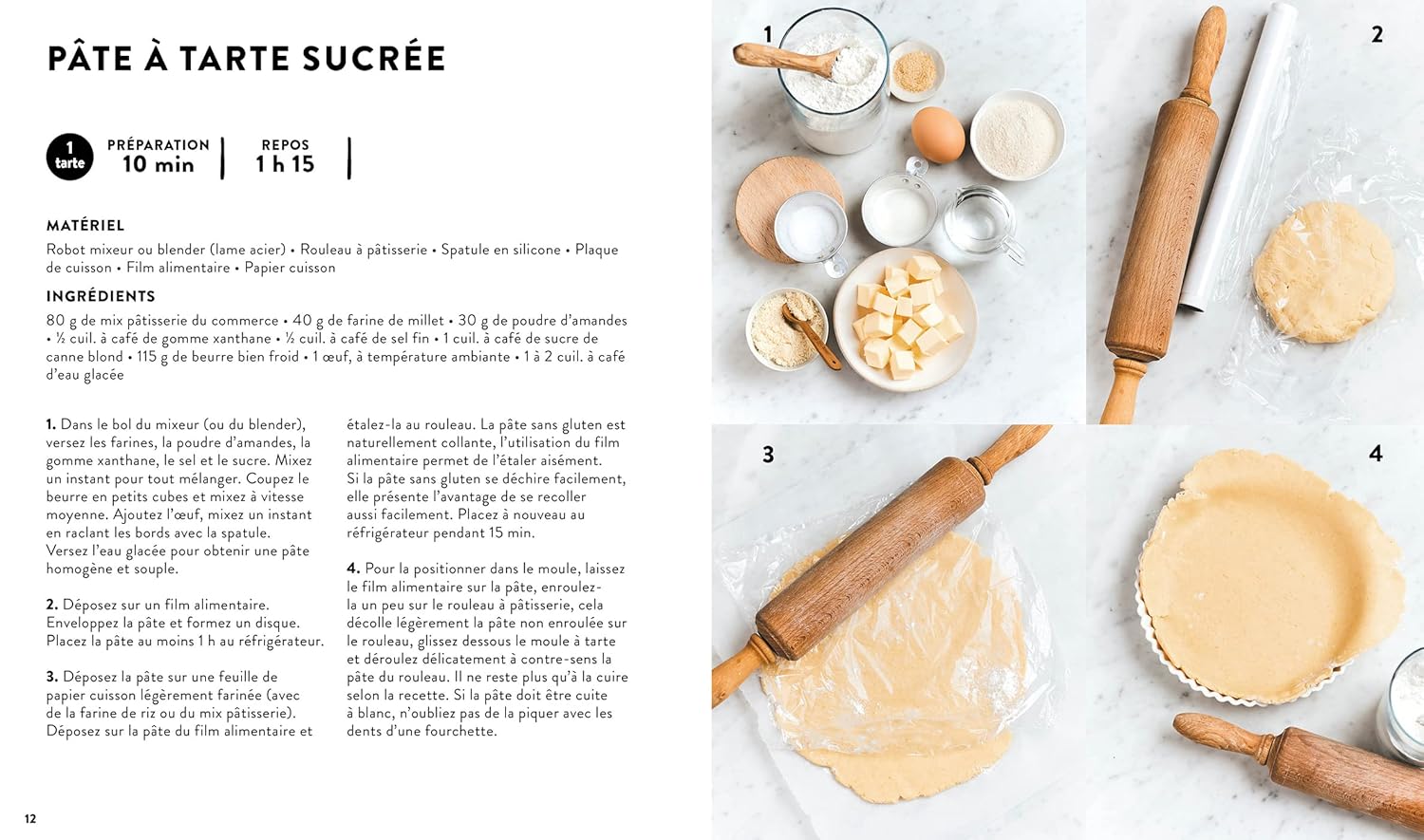 PÂTE À TARTE SUCRÉE

1 tarte

PRÉPARATION 10 min

REPOS 1 h 15

MATÉRIEL

Robot mixeur ou blender (lame acier) • Rouleau à pâtisserie • Spatule en silicone • Plaque de cuisson • Film alimentaire • Papier cuisson

INGRÉDIENTS

80 g de mix pâtisserie du commerce • 40 g de farine de millet • 30 g de poudre d'amandes • ½ cuil. à café de gomme xanthane • ½ cuil. à café de sel fin • 1 cuil. à café de sucre de canne blond • 115 g de beurre bien froid • 1 œuf, à température ambiante • 1 à 2 cuil. à café d'eau glacée

1. Dans le bol du mixeur (ou du blender), versez les farines, la poudre d'amandes, la gomme xanthane, le sel et le sucre. Mixez un instant pour tout mélanger. Coupez le beurre en petits cubes et mixez à vitesse moyenne. Ajoutez l'œuf, mixez un instant en raclant les bords avec la spatule. Versez l'eau glacée pour obtenir une pâte homogène et souple.

2. Déposez sur un film alimentaire. Enveloppez la pâte et formez un disque. Placez la pâte au moins 1 h au réfrigérateur.

3. Déposez la pâte sur une feuille de papier cuisson légèrement farinée (avec de la farine de riz ou du mix pâtisserie). Déposez sur la pâte du film alimentaire et étalez-la au rouleau. La pâte sans gluten est naturellement collante, l'utilisation du film alimentaire permet de l'étaler aisément. Si la pâte sans gluten se déchire facilement, elle présente l'avantage de se recoller aussi facilement. Placez à nouveau au réfrigérateur pendant 15 min.

4. Pour la positionner dans le moule, laissez le film alimentaire sur la pâte, enroulez-la un peu sur le rouleau à pâtisserie, cela décolle légèrement la pâte non enroulée sur le rouleau, glissez dessous le moule à tarte et déroulez délicatement à contre-sens la pâte du rouleau. Il ne reste plus qu'à la cuire selon la recette. Si la pâte doit être cuite à blanc, n'oubliez pas de la piquer avec les dents d'une fourchette.

12

1

2

3

4