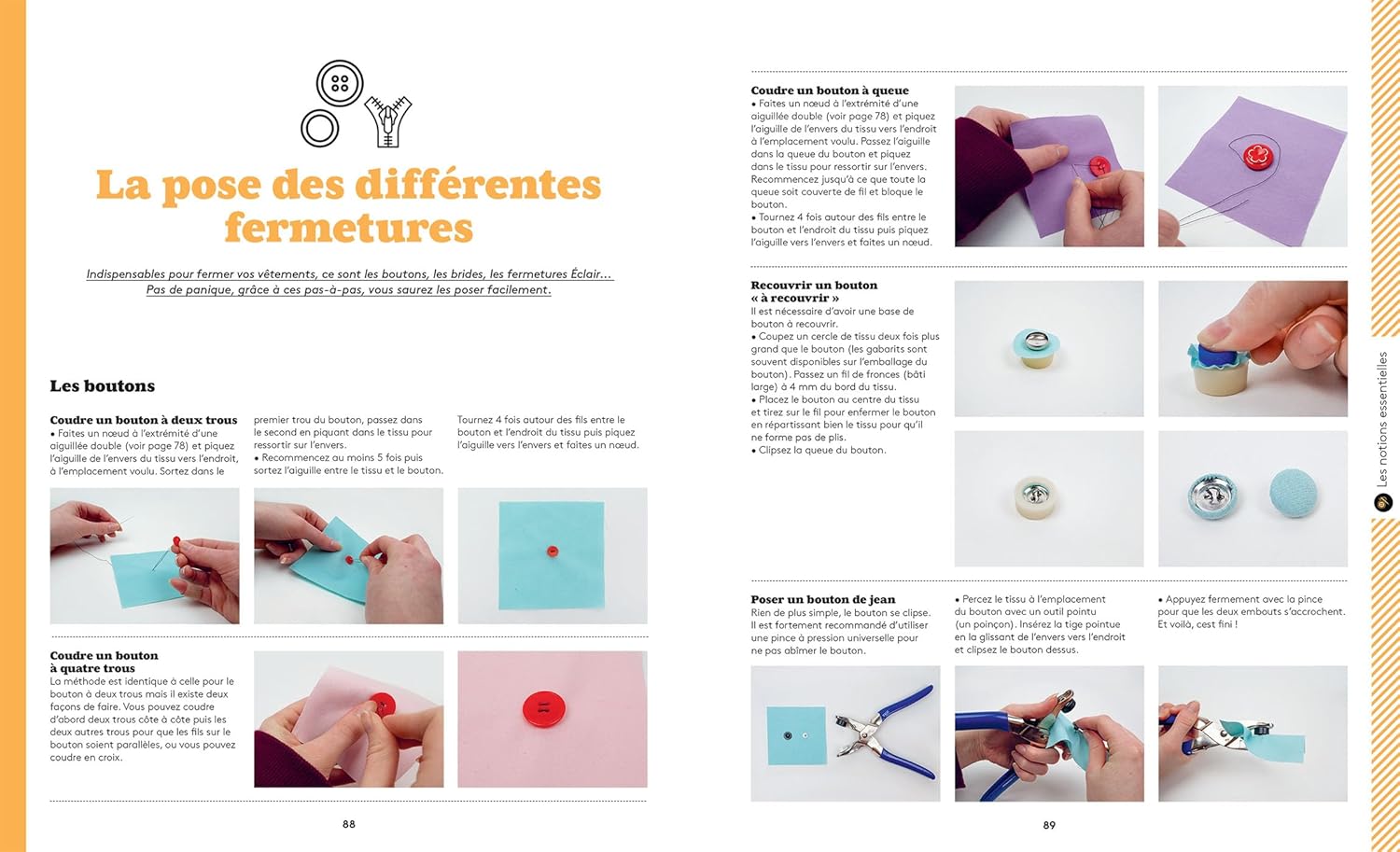 La pose des différentes fermetures

Indispensables pour fermer vos vêtements, ce sont les boutons, les brides, les fermetures Éclair… Pas de panique, grâce à ces pas-à-pas, vous saurez les poser facilement.

Les boutons

Coudre un bouton à deux trous
• Faites un nœud à l'extrémité d'une aiguillée double (voir page 78) et piquez l'aiguille de l'envers du tissu vers l'endroit, à l'emplacement voulu. Sortez dans le premier trou du bouton, passez dans le second en piquant dans le tissu pour ressortir sur l'envers.
• Recommencez au moins 5 fois puis sortez l'aiguille entre le tissu et le bouton.
Tournez 4 fois autour des fils entre le bouton et l'endroit du tissu puis piquez l'aiguille vers l'envers et faites un nœud.

Coudre un bouton à quatre trous
La méthode est identique à celle pour le bouton à deux trous mais il existe deux façons de faire. Vous pouvez coudre d'abord deux trous côte à côte puis les deux autres trous pour que les fils sur le bouton soient parallèles, ou vous pouvez coudre en croix.

88

Coudre un bouton à queue
• Faites un nœud à l'extrémité d'une aiguillée double (voir page 78) et piquez l'aiguille de l'envers du tissu vers l'endroit à l'emplacement voulu. Passez l'aiguille dans la queue du bouton et piquez dans le tissu pour ressortir sur l'envers. Recommencez jusqu'à ce que toute la queue soit couverte de fil et bloque le bouton.
• Tournez 4 fois autour des fils entre le bouton et l'endroit du tissu puis piquez l'aiguille vers l'envers et faites un nœud.

Recouvrir un bouton « à recouvrir »
Il est nécessaire d'avoir une base de bouton à recouvrir.
• Coupez un cercle de tissu deux fois plus grand que le bouton (les gabarits sont souvent disponibles sur l'emballage du bouton). Passez un fil de fronces (bâti large) à 4 mm du bord du tissu.
• Placez le bouton au centre du tissu et tirez sur le fil pour enfermer le bouton en répartissant bien le tissu pour qu'il ne forme pas de plis.
• Clipsez la queue du bouton.

Poser un bouton de jean
Rien de plus simple, le bouton se clipse. Il est fortement recommandé d'utiliser une pince à pression universelle pour ne pas abîmer le bouton.
• Percez le tissu à l'emplacement du bouton avec un outil pointu (un poinçon). Insérez la tige pointue en la glissant de l'envers vers l'endroit et clipsez le bouton dessus.
• Appuyez fermement avec la pince pour que les deux embouts s'accrochent. Et voilà, cest fini !

89

Les notions essentielles