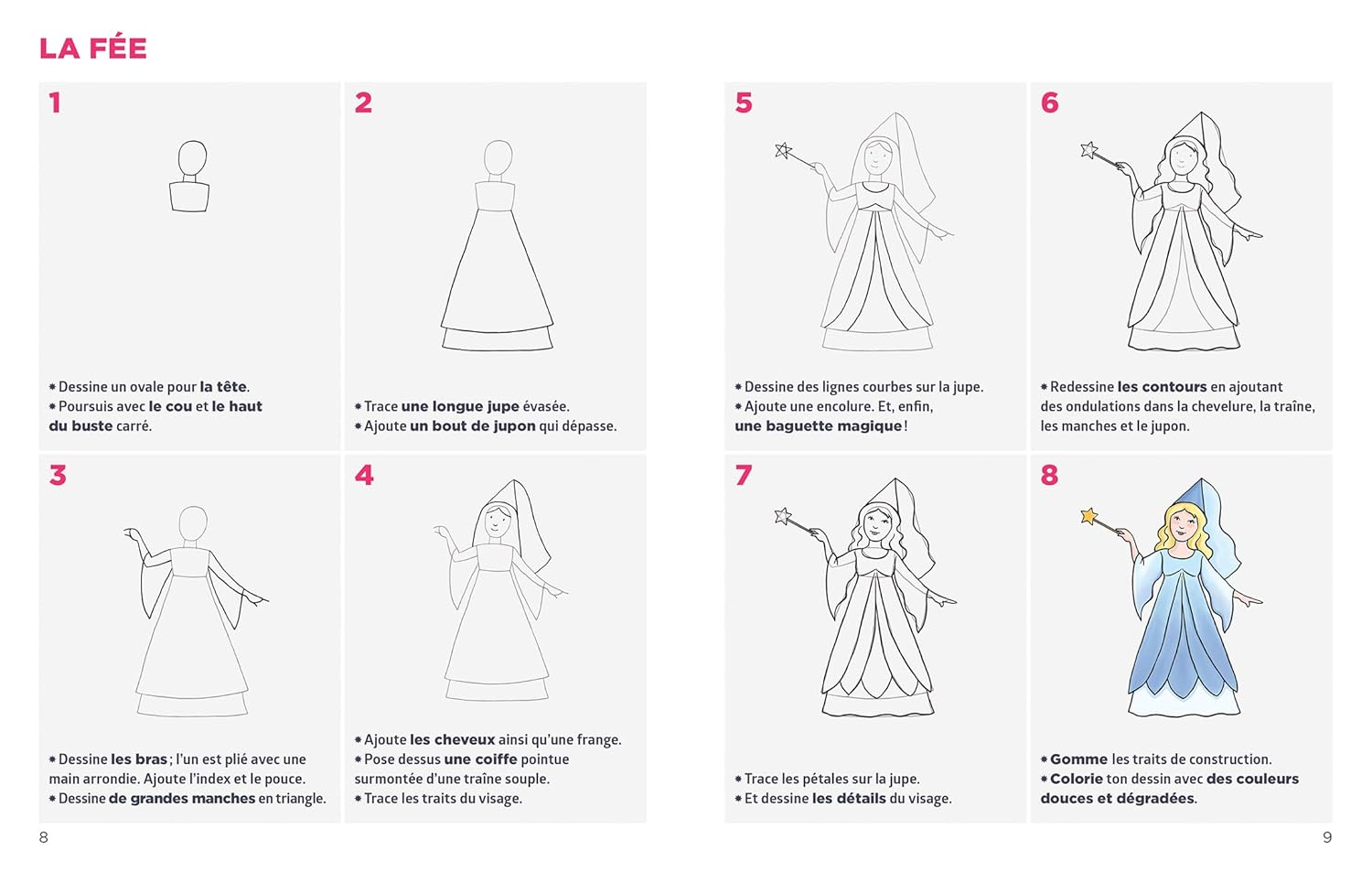 LA FÉE

1

* Dessine un ovale pour la tête.
* Poursuis avec le cou et le haut du buste carré.

2

* Trace une longue jupe évasée.
* Ajoute un bout de jupon qui dépasse.

3

* Dessine les bras ; l'un est plié avec une main arrondie. Ajoute l'index et le pouce.
* Dessine de grandes manches en triangle.

4

* Ajoute les cheveux ainsi qu'une frange.
* Pose dessus une coiffe pointue surmontée d'une traîne souple.
* Trace les traits du visage.

8

5

* Dessine des lignes courbes sur la jupe.
* Ajoute une encolure. Et, enfin, une baguette magique !

6

* Redessine les contours en ajoutant des ondulations dans la chevelure, la traîne, les manches et le jupon.

7

* Trace les pétales sur la jupe.
* Et dessine les détails du visage.

8

* Gomme les traits de construction.
* Colorie ton dessin avec des couleurs douces et dégradées.

9