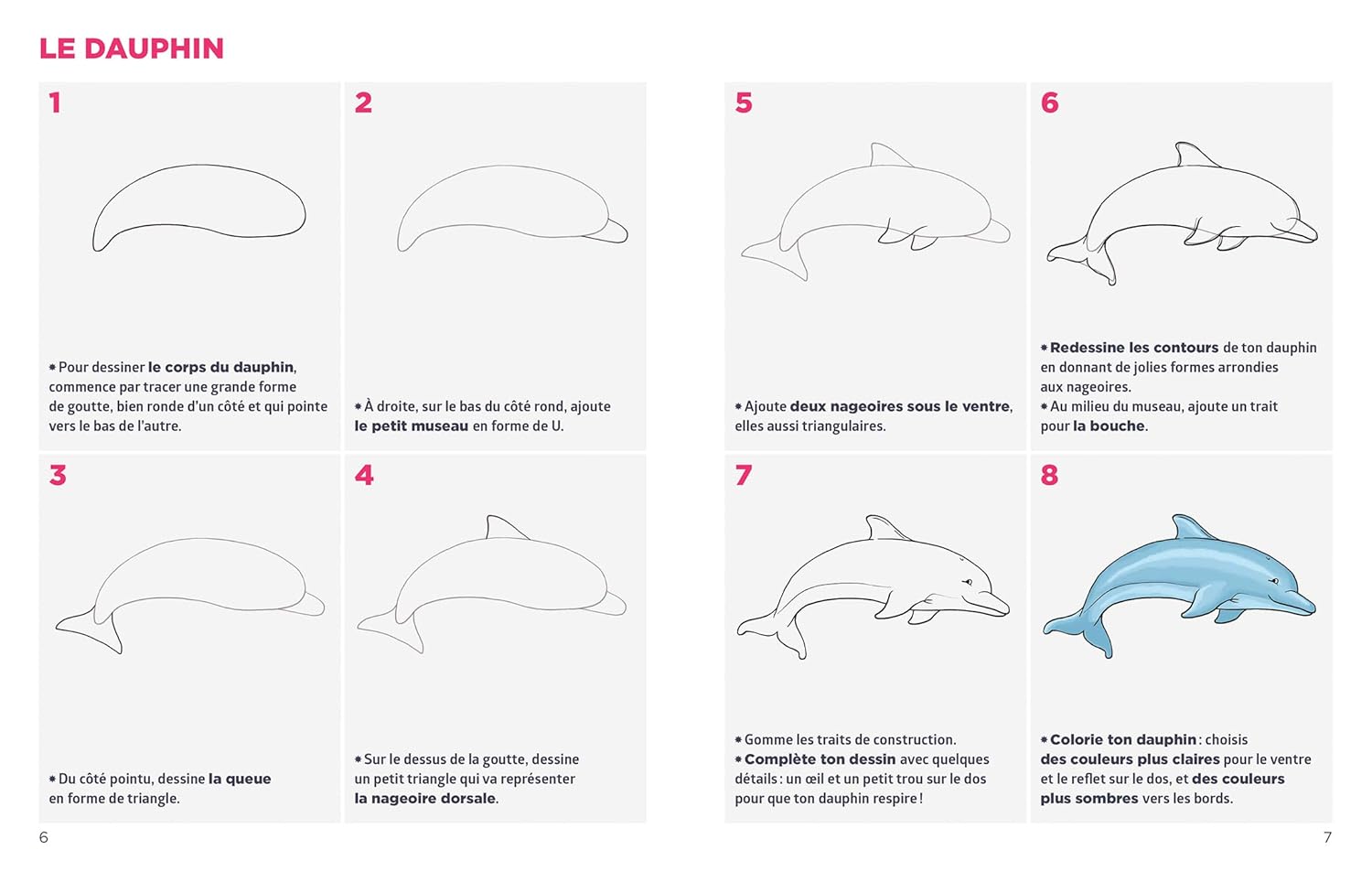 LE DAUPHIN

1

* Pour dessiner le corps du dauphin, commence par tracer une grande forme de goutte, bien ronde d'un côté et qui pointe vers le bas de l'autre.

2

* À droite, sur le bas du côté rond, ajoute le petit museau en forme de U.

3

* Du côté pointu, dessine la queue en forme de triangle.

4

* Sur le dessus de la goutte, dessine un petit triangle qui va représenter la nageoire dorsale.

6

5

* Ajoute deux nageoires sous le ventre, elles aussi triangulaires.

6

* Redessine les contours de ton dauphin en donnant de jolies formes arrondies aux nageoires.
* Au milieu du museau, ajoute un trait pour la bouche.

7

* Gomme les traits de construction.
* Complète ton dessin avec quelques détails : un œil et un petit trou sur le dos pour que ton dauphin respire !

8

* Colorie ton dauphin : choisis des couleurs plus claires pour le ventre et le reflet sur le dos, et des couleurs plus sombres vers les bords.

7