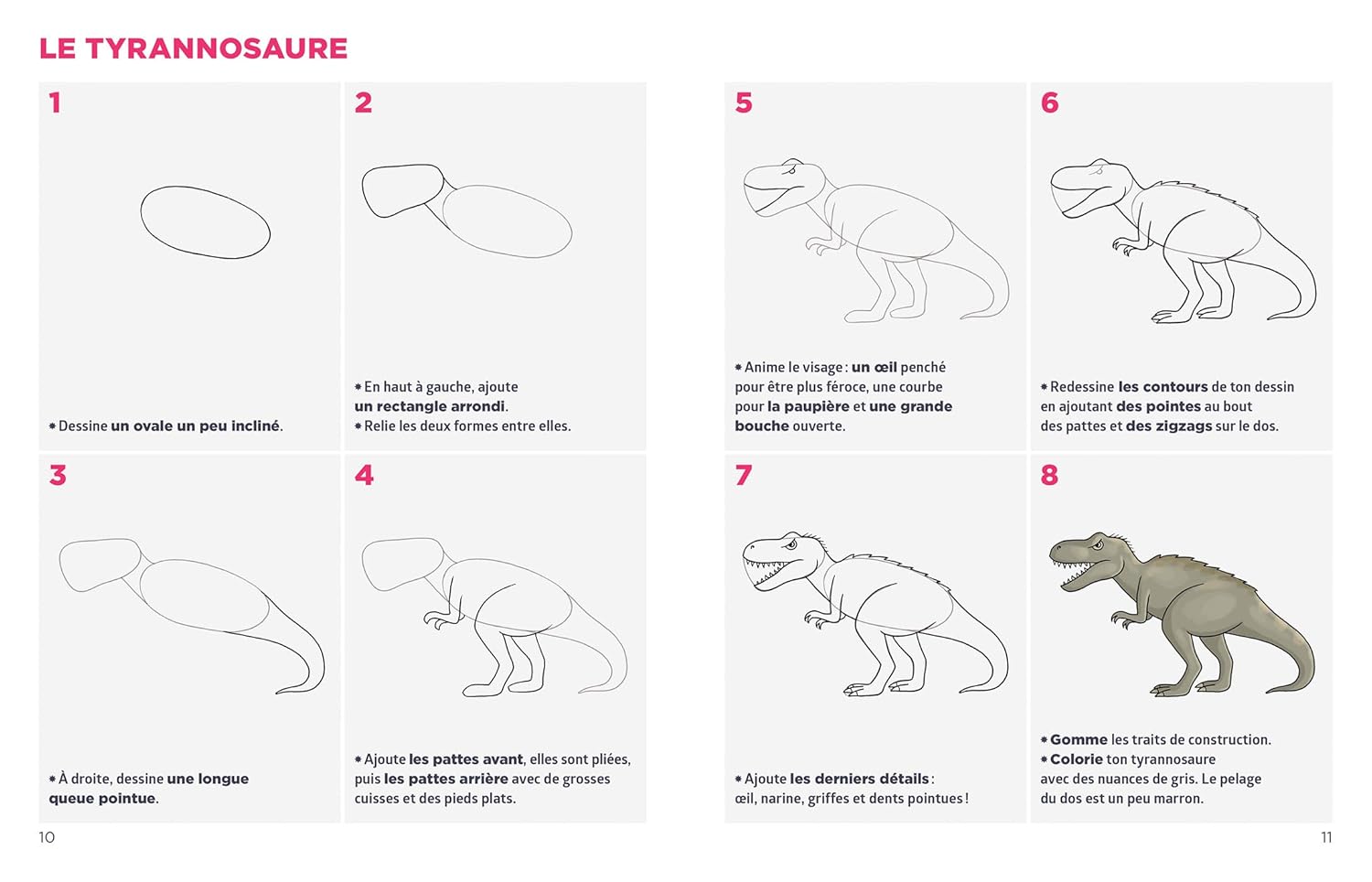 LE TYRANNOSAURE

1

* Dessine un ovale un peu incliné.

2

* En haut à gauche, ajoute un rectangle arrondi.
* Relie les deux formes entre elles.

3

* À droite, dessine une longue queue pointue.

4

* Ajoute les pattes avant, elles sont pliées, puis les pattes arrière avec de grosses cuisses et des pieds plats.

10

5

* Anime le visage : un œil penché pour être plus féroce, une courbe pour la paupière et une grande bouche ouverte.

6

* Redessine les contours de ton dessin en ajoutant des pointes au bout des pattes et des zigzags sur le dos.

7

* Ajoute les derniers détails : œil, narine, griffes et dents pointues !

8

* Gomme les traits de construction.
* Colorie ton tyrannosaure avec des nuances de gris. Le pelage du dos est un peu marron.

11