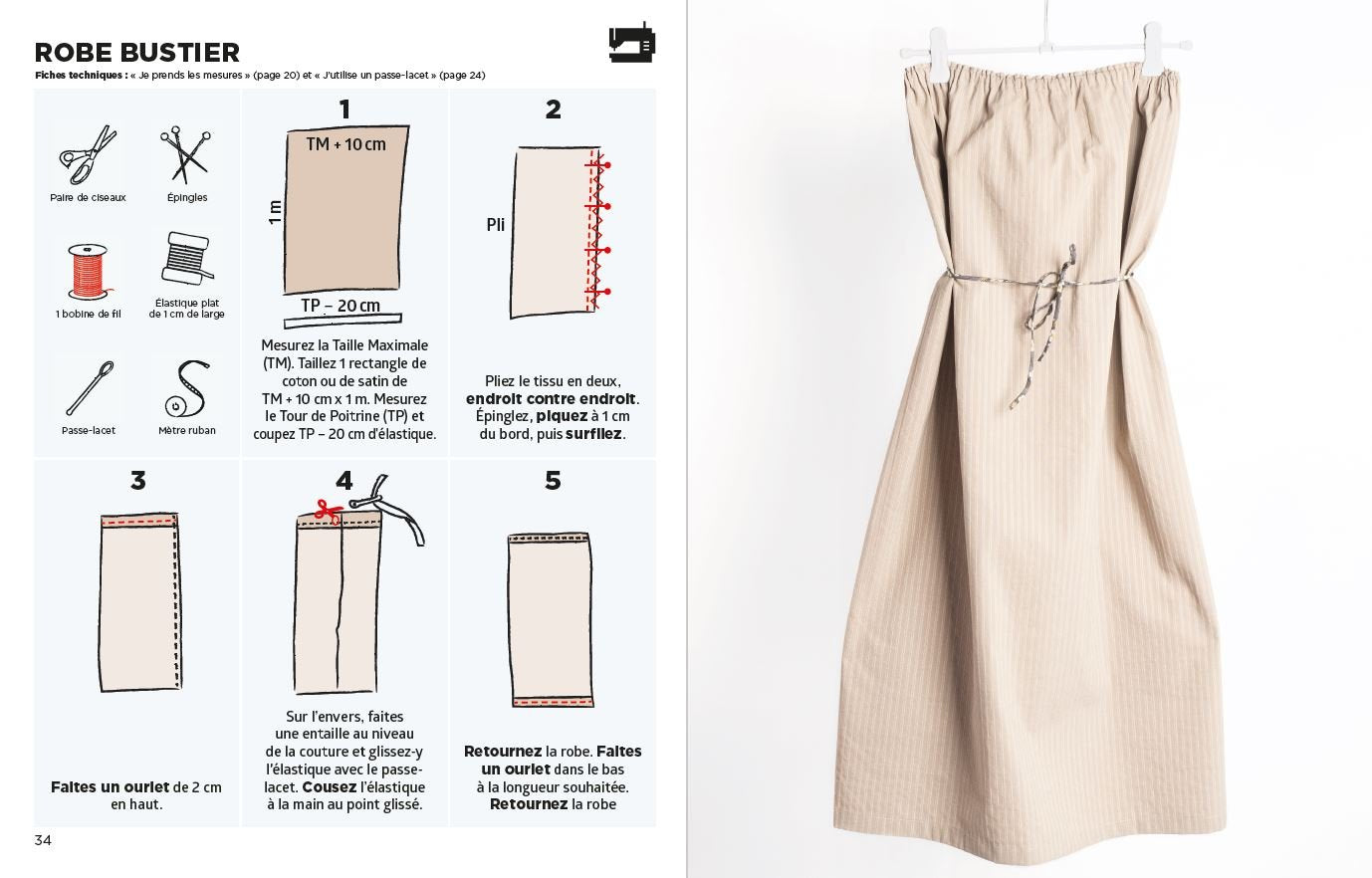 ROBE BUSTIER

Fiches techniques : « Je prends les mesures » (page 20) et « J'utilise un passe-lacet » (page 24)

Paire de ciseaux

Épingles

1 bobine de fil

Élastique plat de 1 cm de large

Passe-lacet

Mètre ruban

1

TM + 10 cm

1 m

TP – 20 cm

Mesurez la Taille Maximale (TM). Taillez 1 rectangle de coton ou de satin de TM + 10 cm x 1 m. Mesurez le Tour de Poitrine (TP) et coupez TP – 20 cm d'élastique.

2

Pli

Pliez le tissu en deux, endroit contre endroit. Épinglez, piquez à 1 cm du bord, puis surfilez.

3

Faites un ourlet de 2 cm en haut.

4

Sur l'envers, faites une entaille au niveau de la couture et glissez-y l'élastique avec le passe-lacet. Cousez l'élastique à la main au point glissé.

5

Retournez la robe. Faites un ourlet dans le bas à la longueur souhaitée. Retournez la robe

34