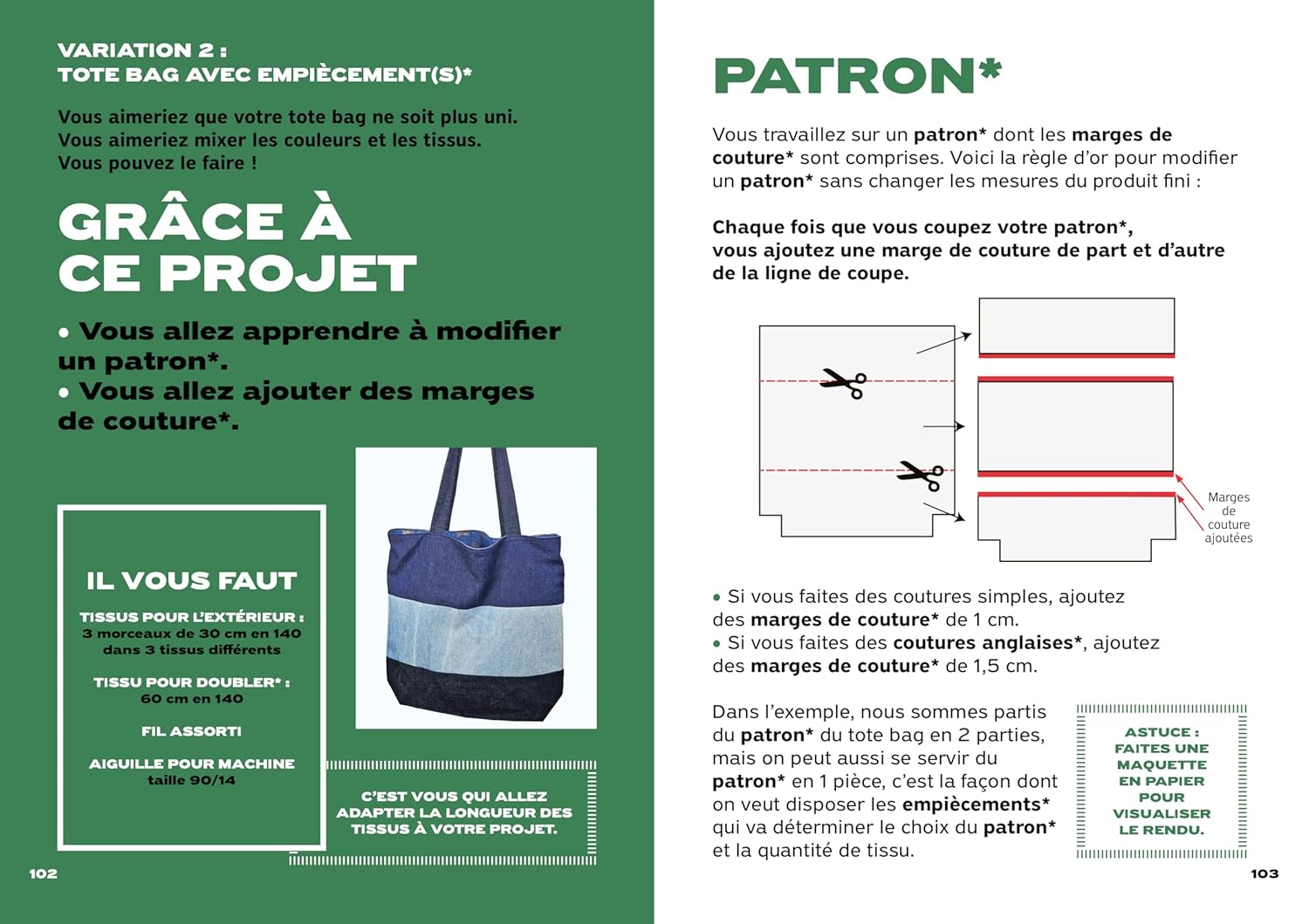 VARIATION 2 :
TOTE BAG AVEC EMPIÈCEMENT(S)*

Vous aimeriez que votre tote bag ne soit plus uni. Vous aimeriez mixer les couleurs et les tissus. Vous pouvez le faire !

GRÂCE À CE PROJET

• Vous allez apprendre à modifier un patron*.
• Vous allez ajouter des marges de couture*.

IL VOUS FAUT

TISSUS POUR L'EXTÉRIEUR :
3 morceaux de 30 cm en 140 dans 3 tissus différents

TISSU POUR DOUBLER* :
60 cm en 140

FIL ASSORTI

AIGUILLE POUR MACHINE
taille 90/14

C'EST VOUS QUI ALLEZ ADAPTER LA LONGUEUR DES TISSUS À VOTRE PROJET.

102

PATRON*

Vous travaillez sur un patron* dont les marges de couture* sont comprises. Voici la règle d'or pour modifier un patron* sans changer les mesures du produit fini :

Chaque fois que vous coupez votre patron*, vous ajoutez une marge de couture de part et d'autre de la ligne de coupe.

Marges de couture ajoutées

• Si vous faites des coutures simples, ajoutez des marges de couture* de 1 cm.
• Si vous faites des coutures anglaises*, ajoutez des marges de couture* de 1,5 cm.

Dans l'exemple, nous sommes partis du patron* du tote bag en 2 parties, mais on peut aussi se servir du patron* en 1 pièce, c'est la façon dont on veut disposer les empiècements* qui va déterminer le choix du patron* et la quantité de tissu.

ASTUCE : FAITES UNE MAQUETTE EN PAPIER POUR VISUALISER LE RENDU.

103