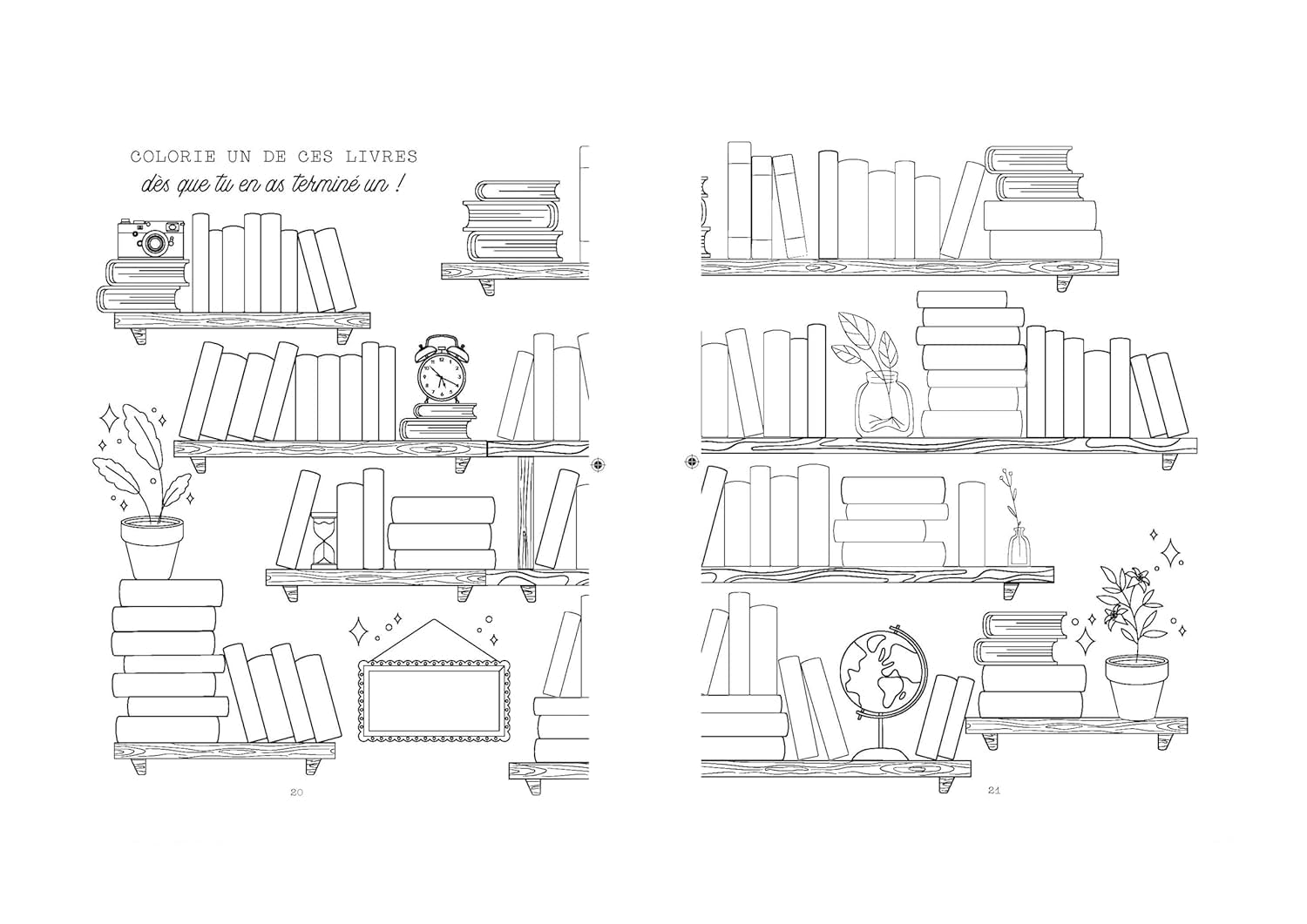 COLORIE UN DE CES LIVRES
dès que tu en as terminé un !

20

21