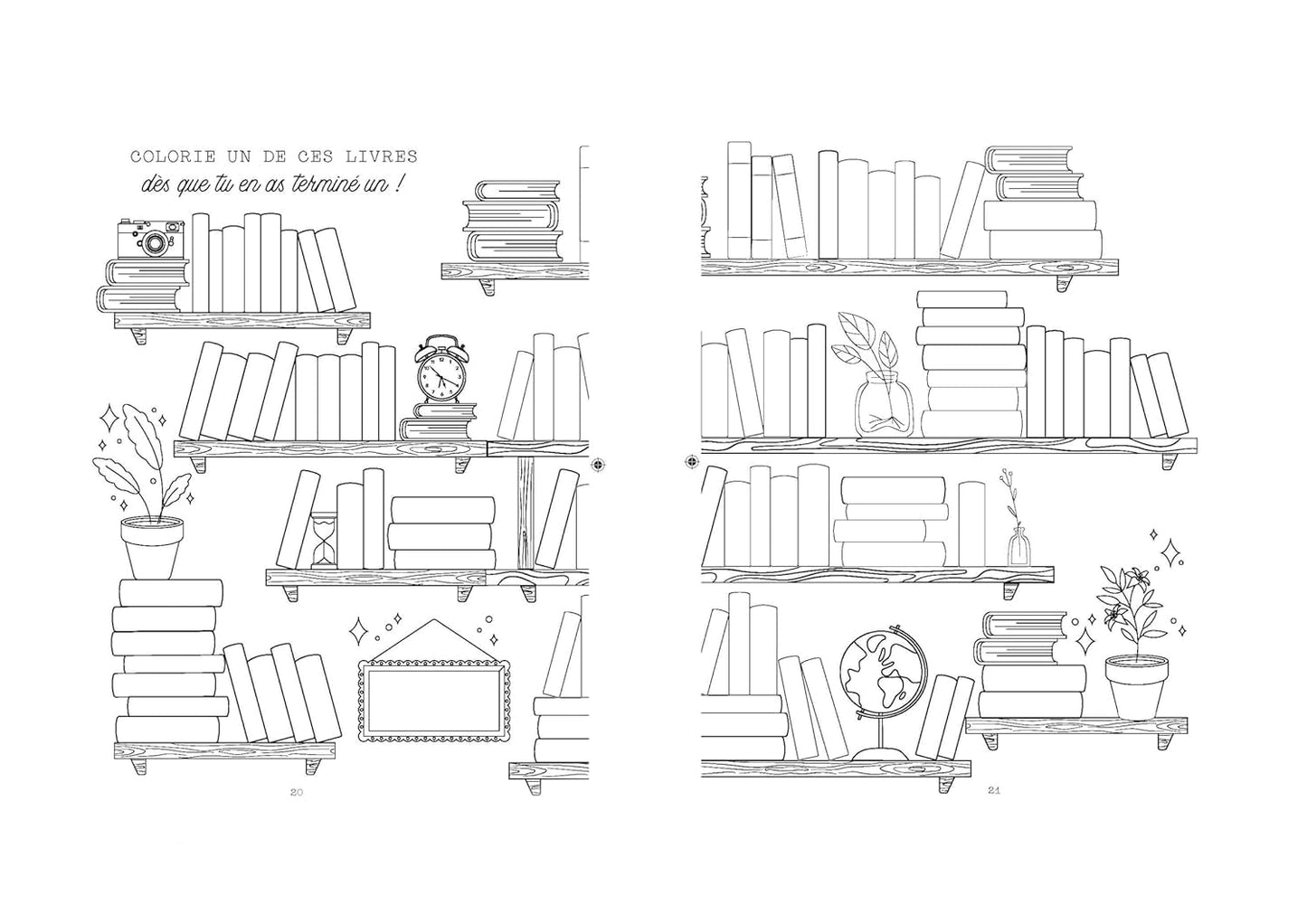 COLORIE UN DE CES LIVRES
dès que tu en as terminé un !

20

21