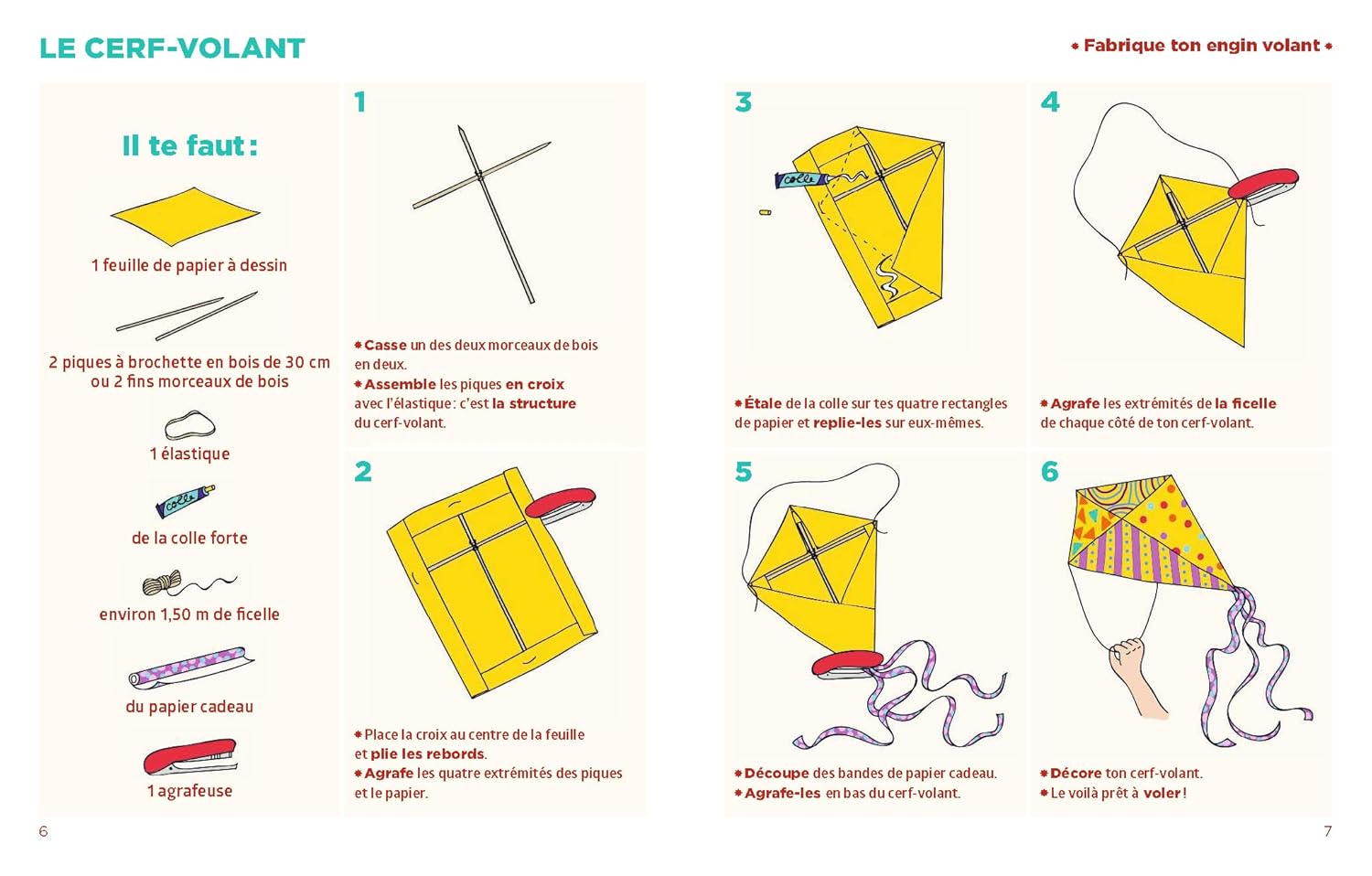 LE CERF-VOLANT

* Fabrique ton engin volant *

Il te faut :

1 feuille de papier à dessin

2 piques à brochette en bois de 30 cm ou 2 fins morceaux de bois

1 élastique

colle

de la colle forte

environ 1,50 m de ficelle

du papier cadeau

1 agrafeuse

1

* Casse un des deux morceaux de bois en deux.
* Assemble les piques en croix avec l'élastique : c'est la structure du cerf-volant.

2

* Place la croix au centre de la feuille et plie les rebords.
* Agrafe les quatre extrémités des piques et le papier.

3

colle

* Étale de la colle sur tes quatre rectangles de papier et replie-les sur eux-mêmes.

4

* Agrafe les extrémités de la ficelle de chaque côté de ton cerf-volant.

5

* Découpe des bandes de papier cadeau.
* Agrafe-les en bas du cerf-volant.

6

* Décore ton cerf-volant.
* Le voilà prêt à voler !

6

7